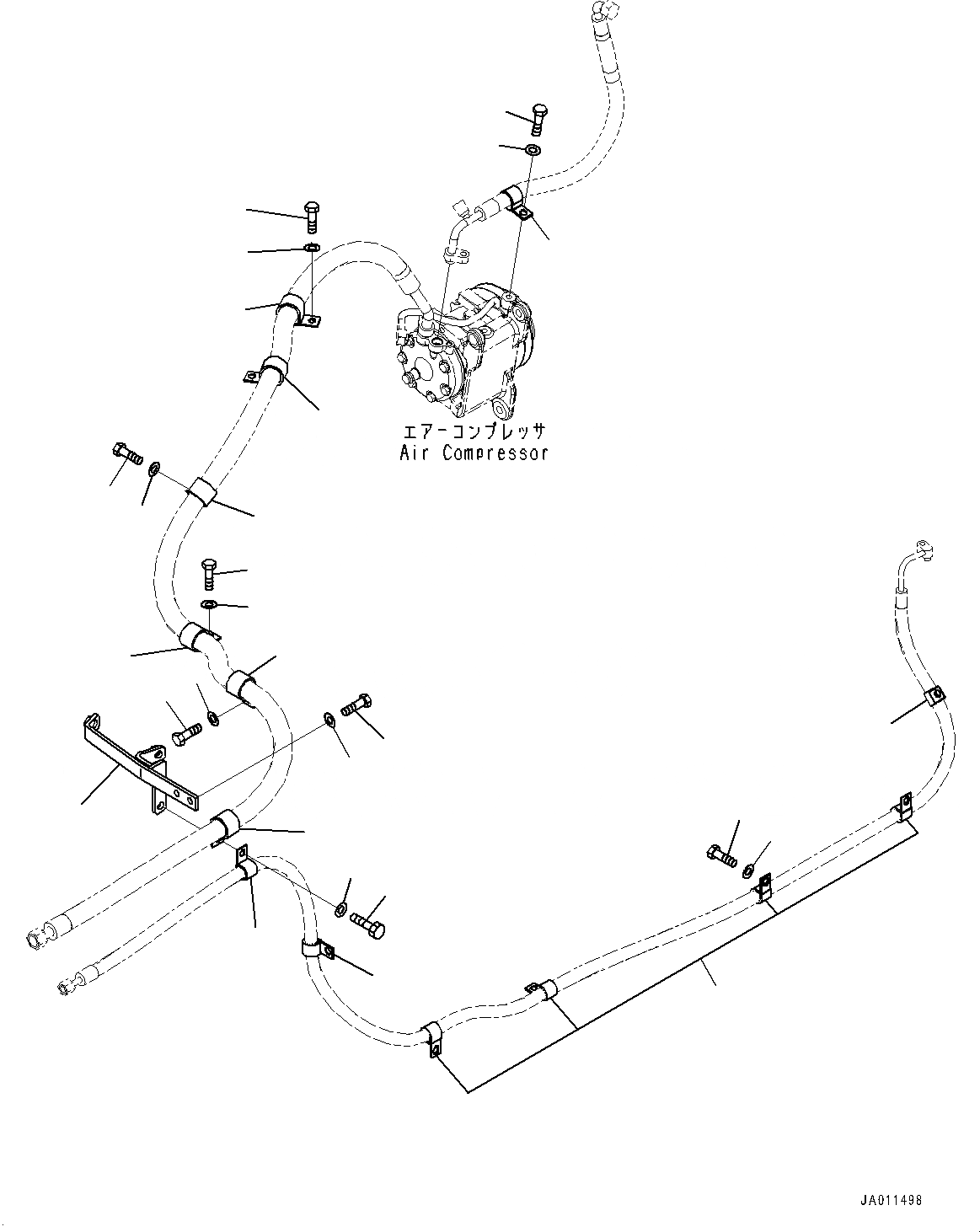 エアーコンプレッサ
Air Compressor

JA011498