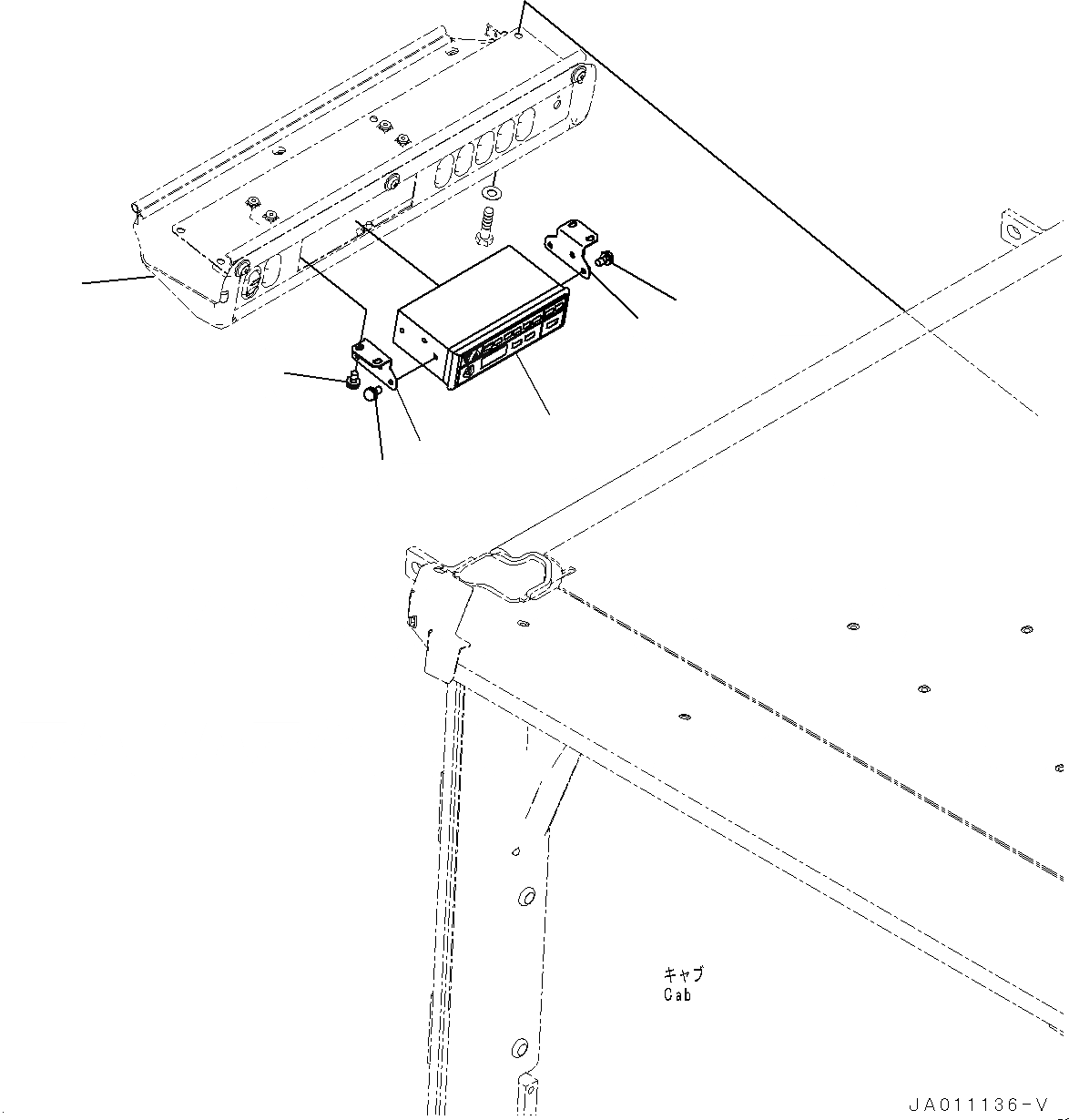 キャブ
Cab

JA011136-V