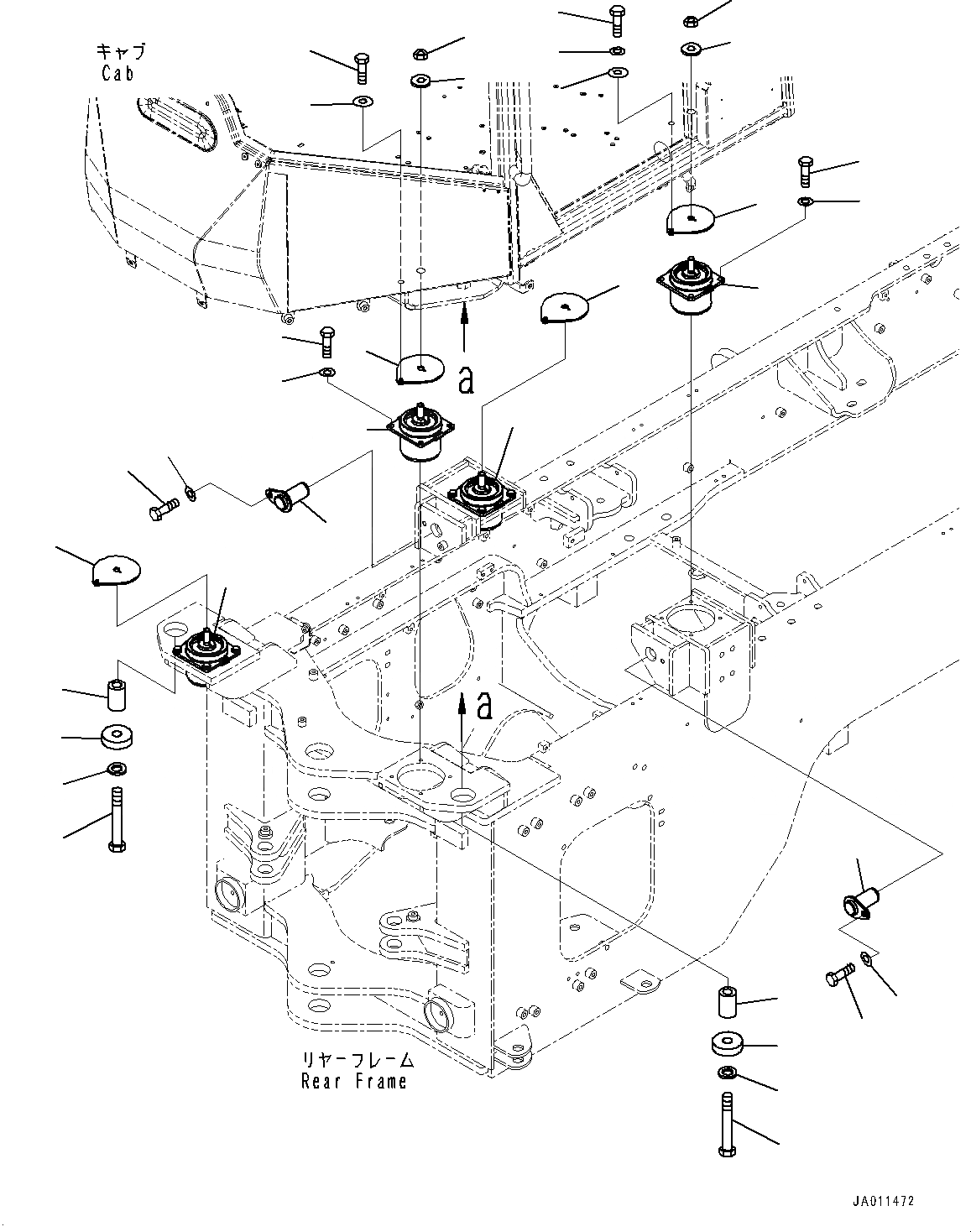 キャブ
Cab

a

a

リヤーフレーム
Rear Frame

JA011472