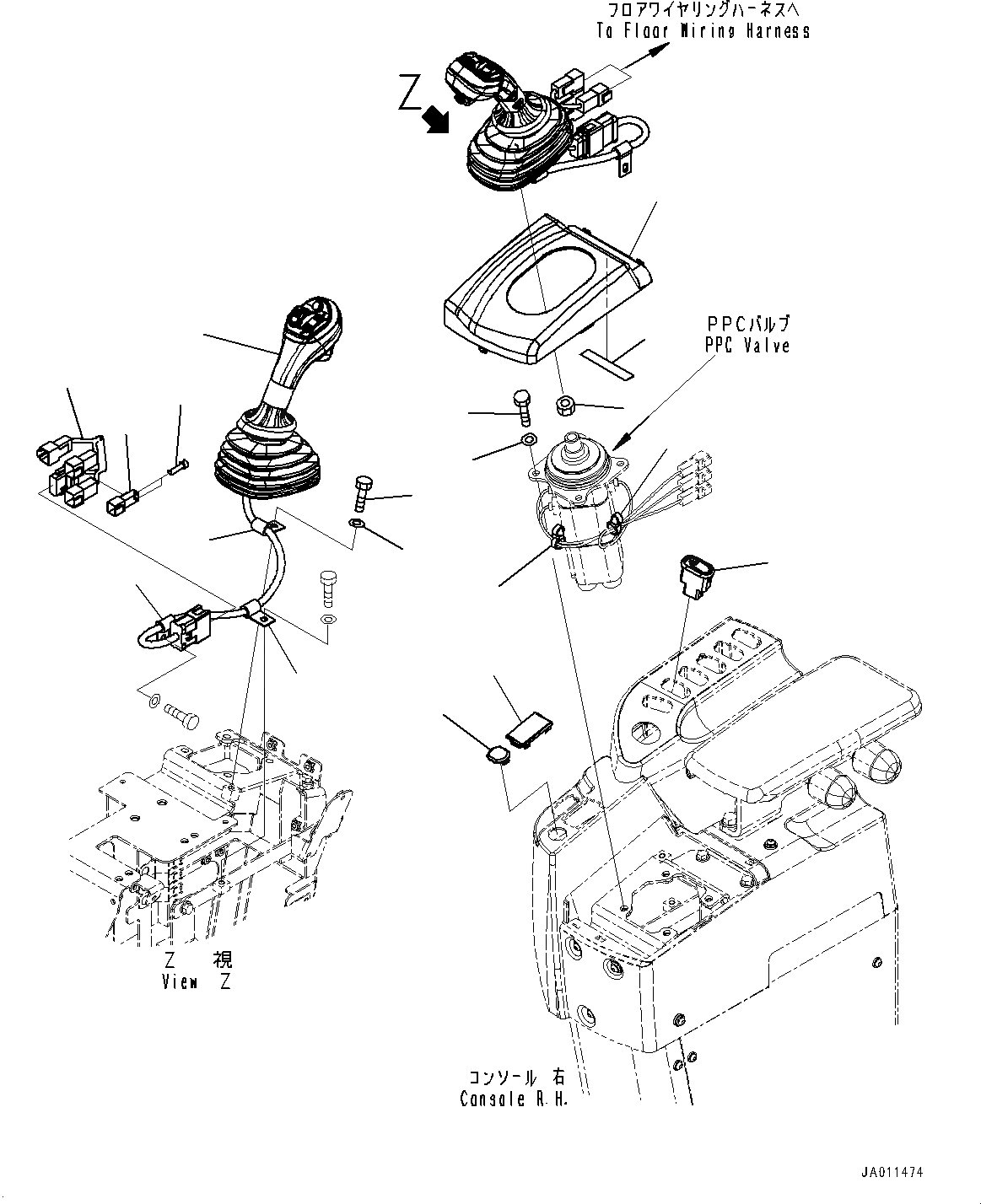 フロアワイヤリングハーネスへ
To Floor Wiring Harness

Z

PPCバルブ
PPC Valve

Z 視
View Z

コンソール 右
Console R.H.

JA011474