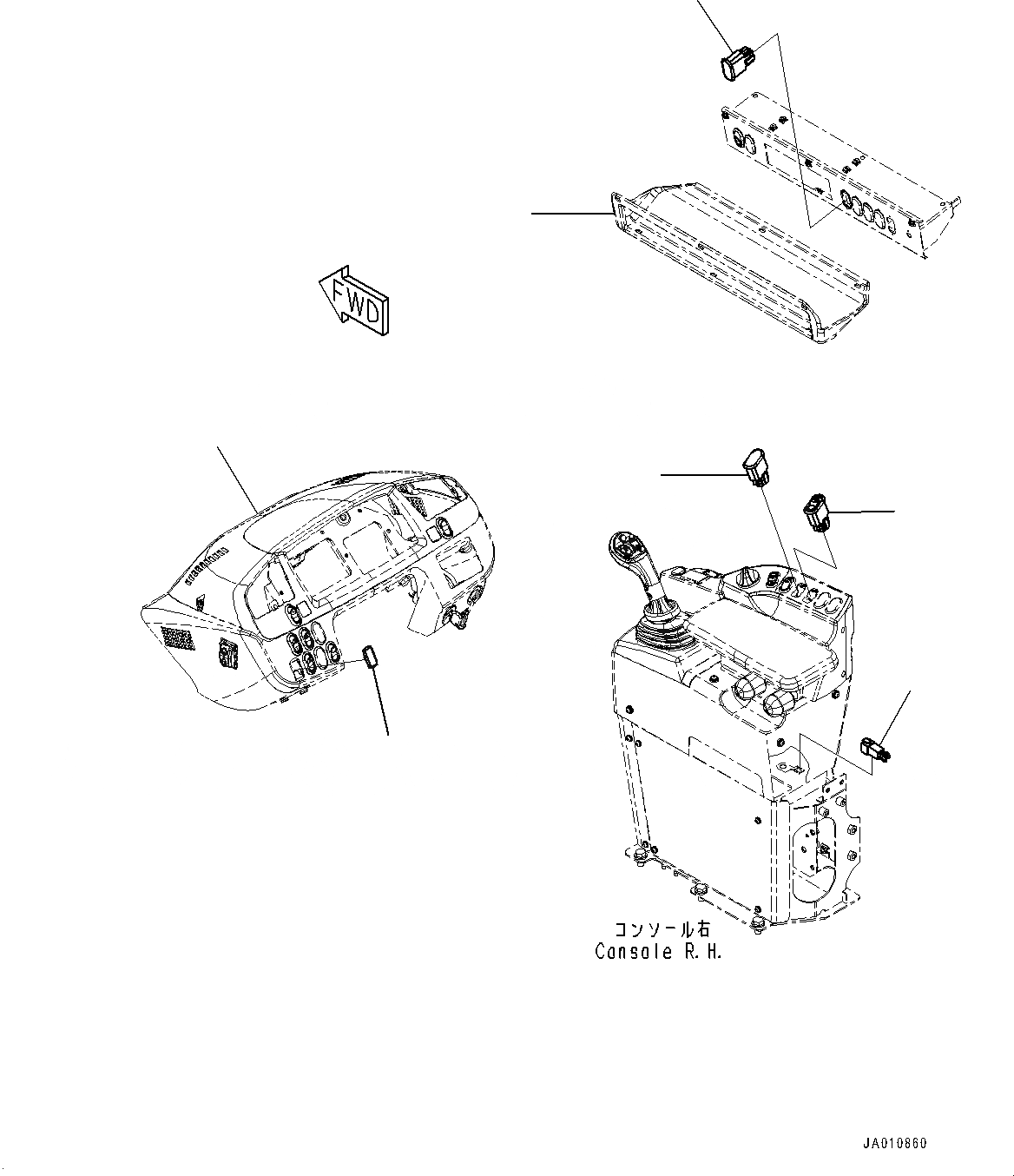 FWD

コンソール右
Console R.H.

JA010860