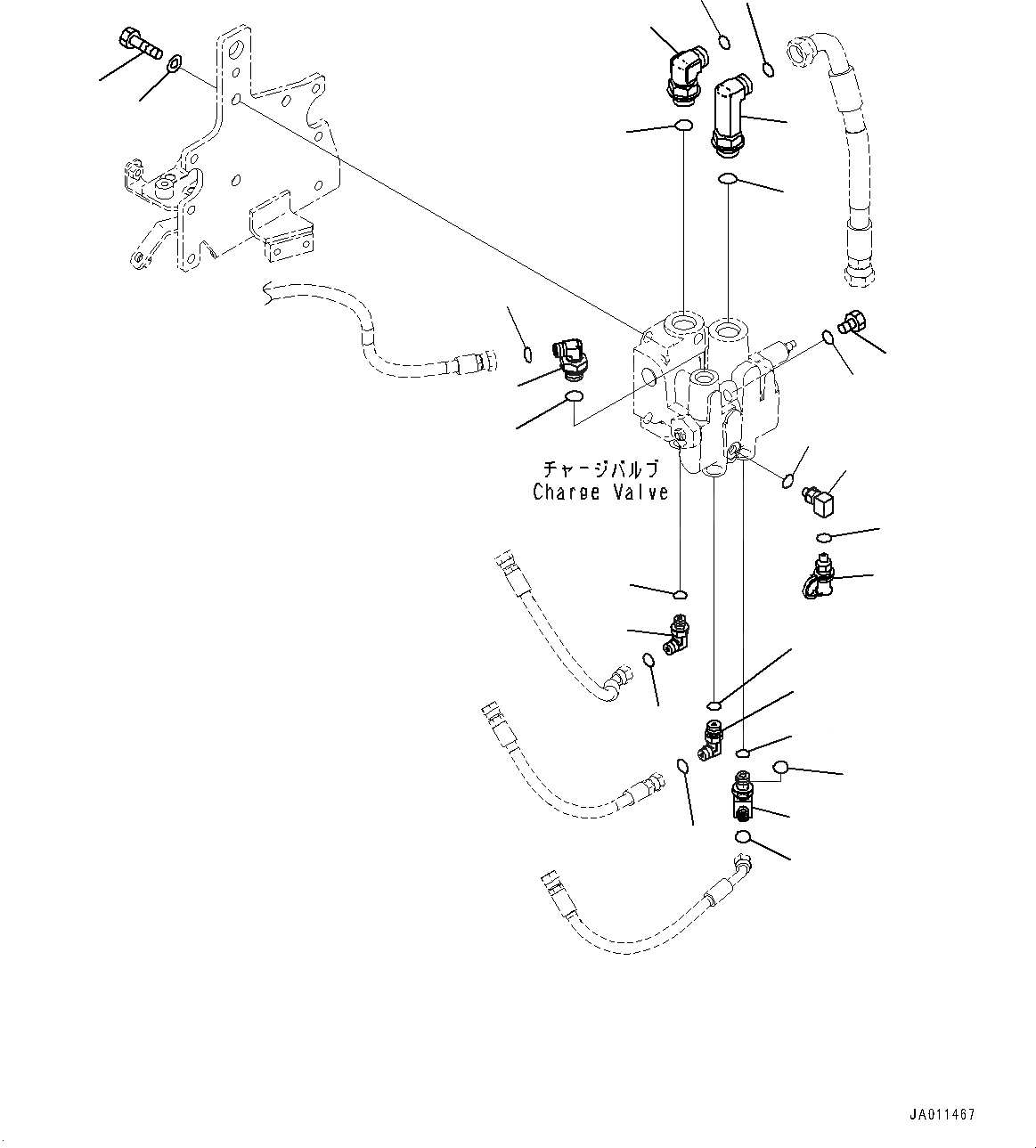 チャージバルブ
Charge Valve

JA011467