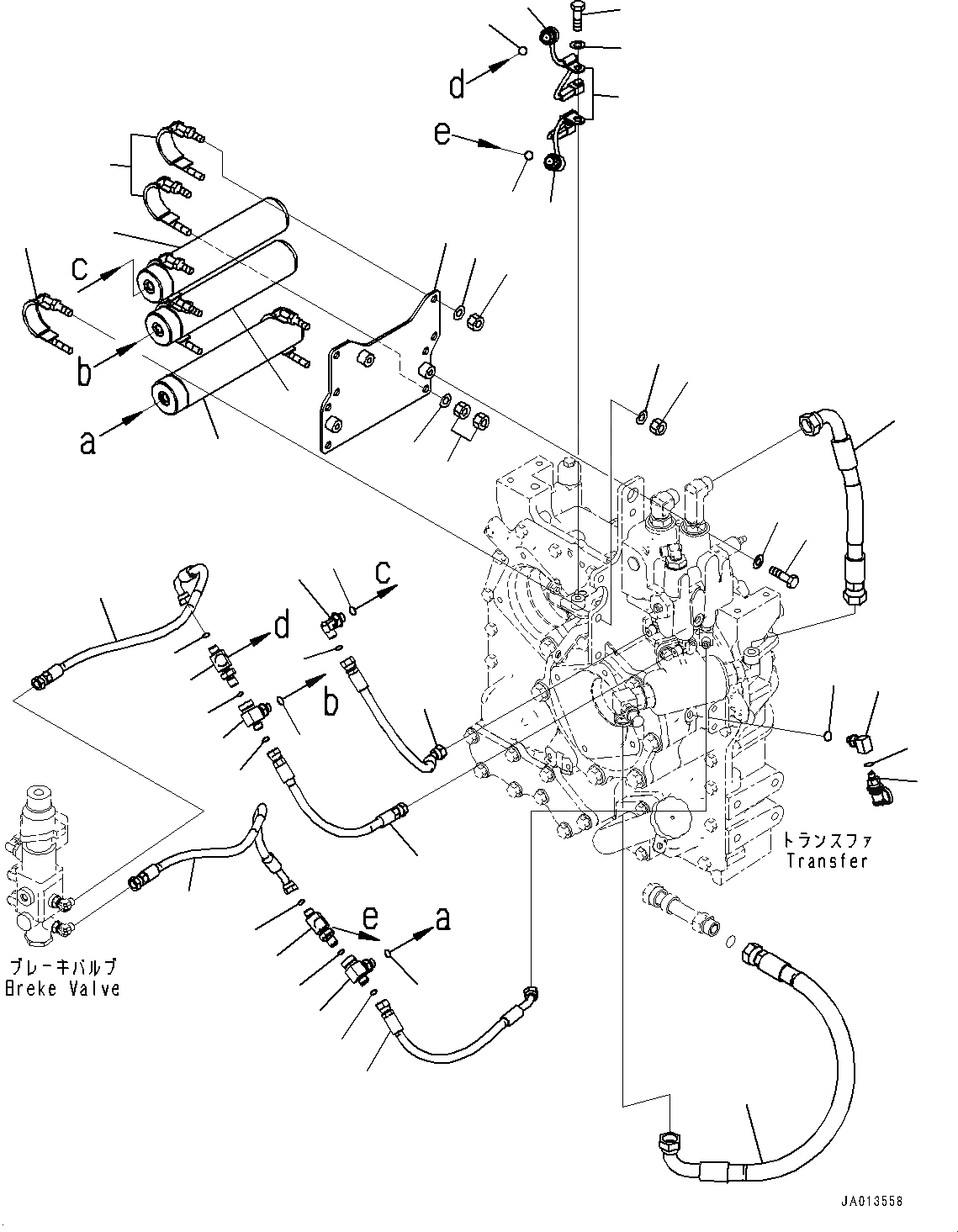 d
e
c
b
a
c
d
b
トランスファ
Transfer
e
a
ブレーキバルブ
Breke Valve
JA013558