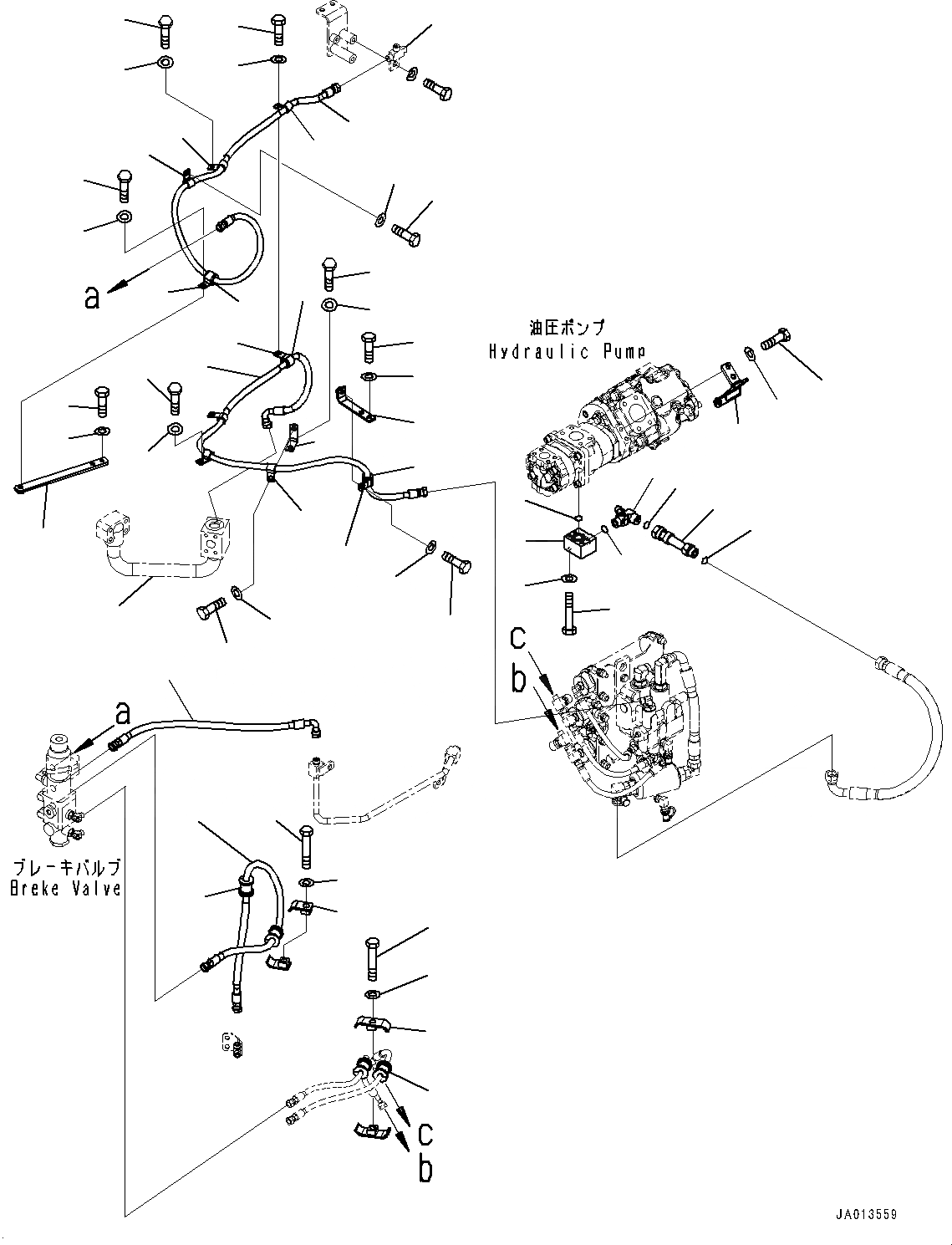 a

油圧ポンプ
Hydraulic Pump

c
b

a

ブレーキバルブ
Breke Valve

c
b

JA013559