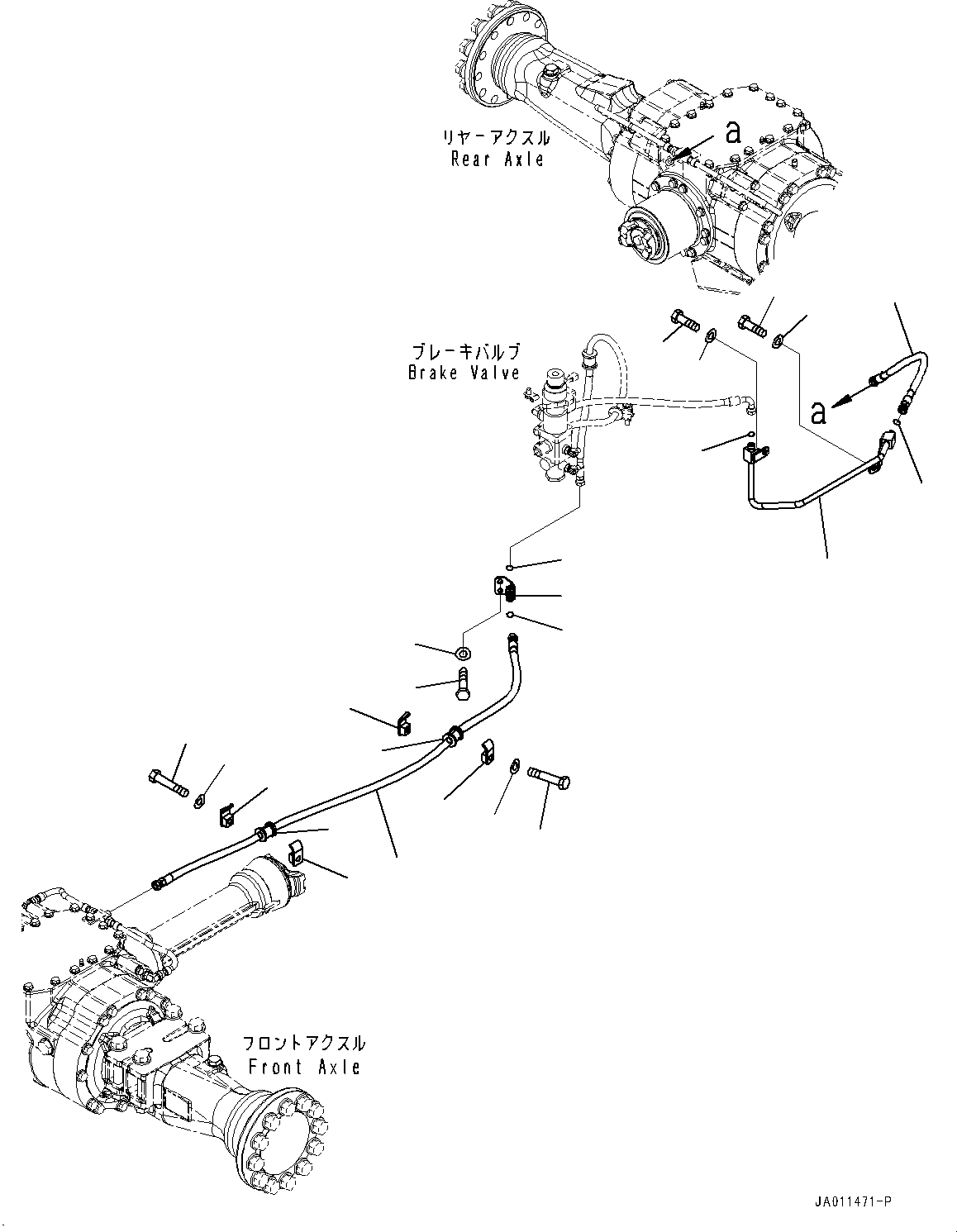 リヤーアクスル
Rear Axle

a

ブレーキバルブ
Brake Valve

a

フロントアクスル
Front Axle

JA011471-P