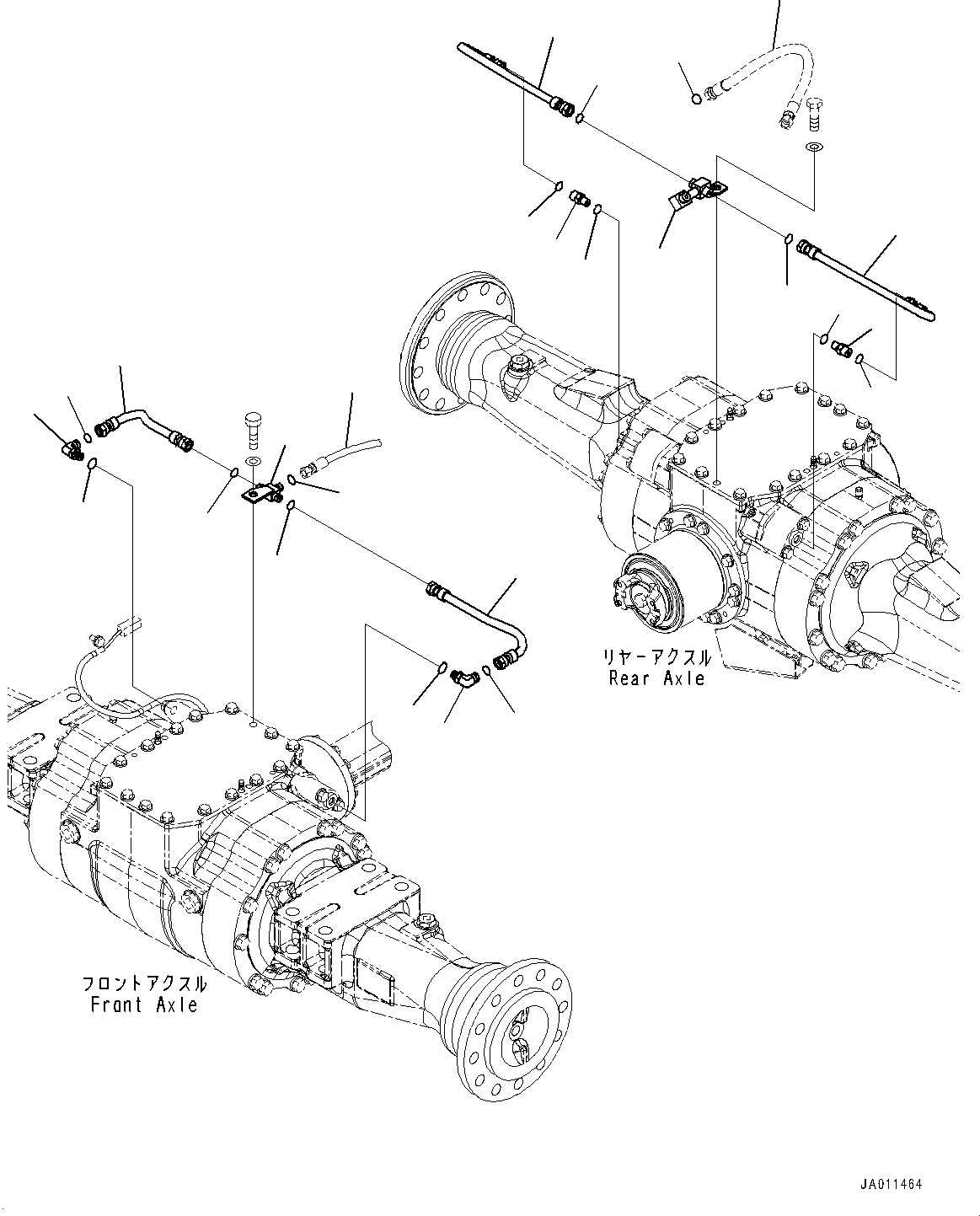 リヤーアクスル
Rear Axle

フロントアクスル
Front Axle

JA011464