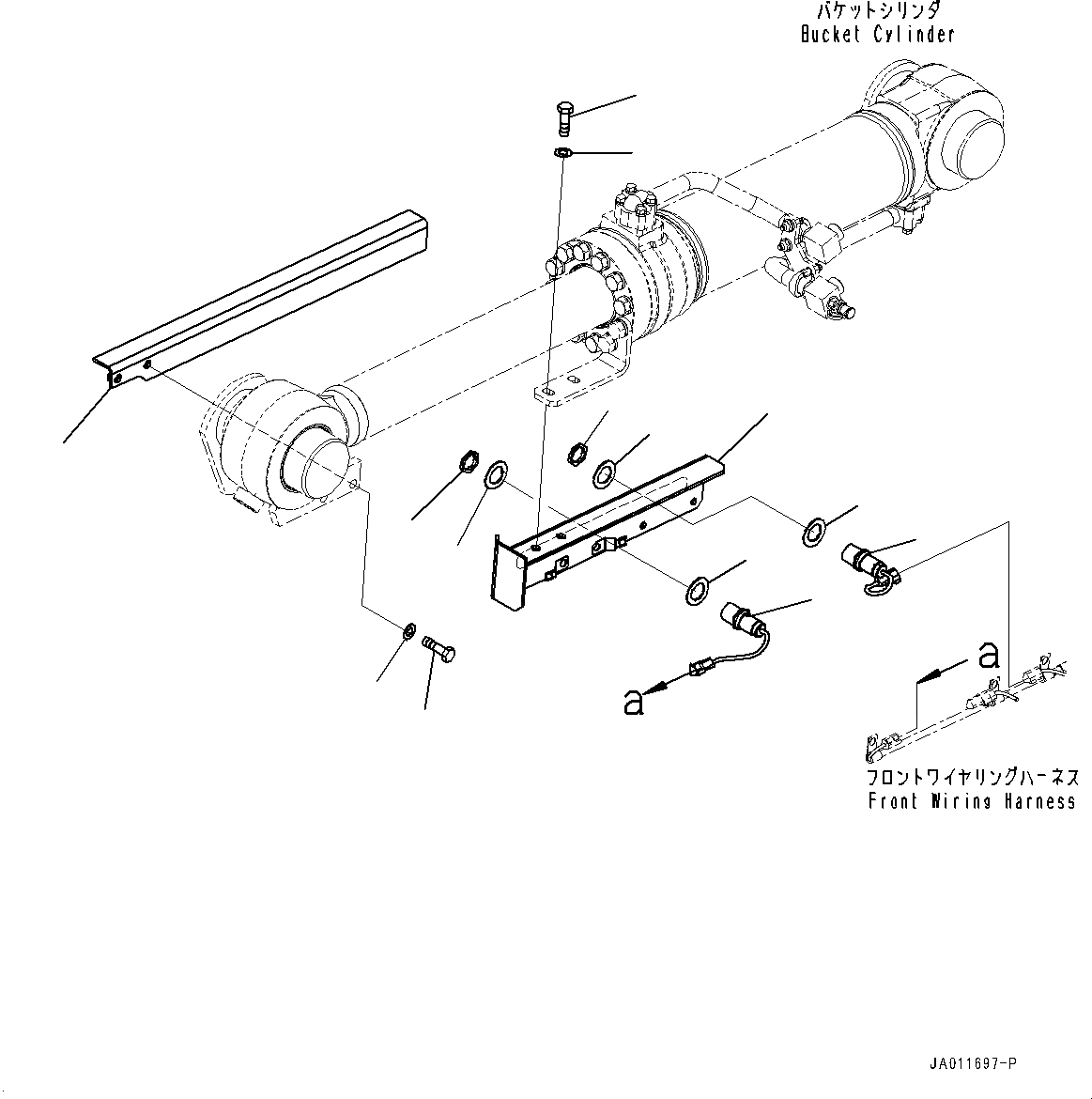 バケットシリンダ
Bucket Cylinder

a

a

フロントワイヤリングハーネス
Front Wiring Harness

JA011697-P