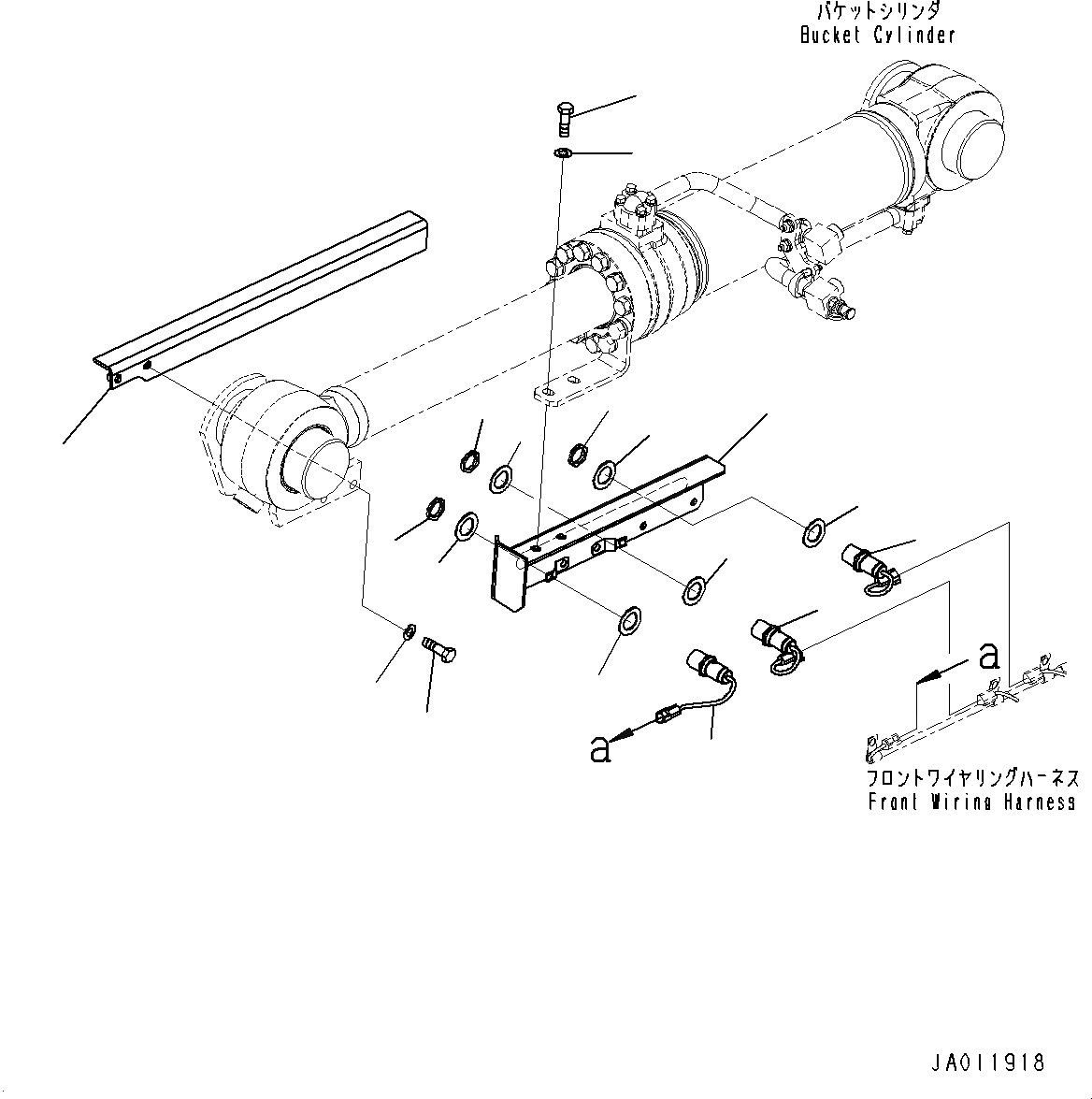 バケットシリンダ
Bucket Cylinder

a

a

フロントワイヤリングハーネス
Front Wiring Harness

JA011918