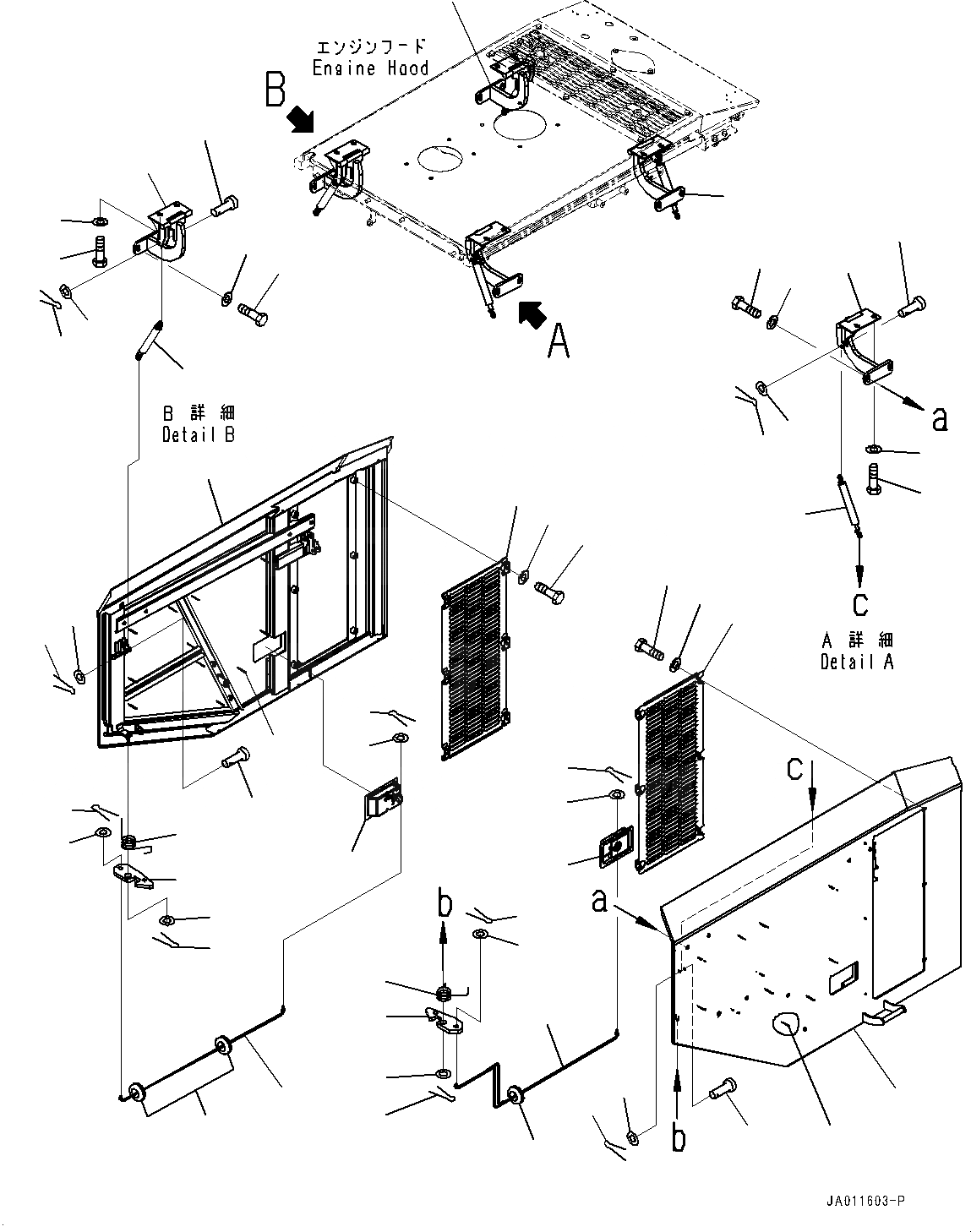 エンジンフード
Engine Hood

B

A

B 詳 細
Detail B

a

c

A 詳 細
Detail A

c

a

b

b

JA011603-P