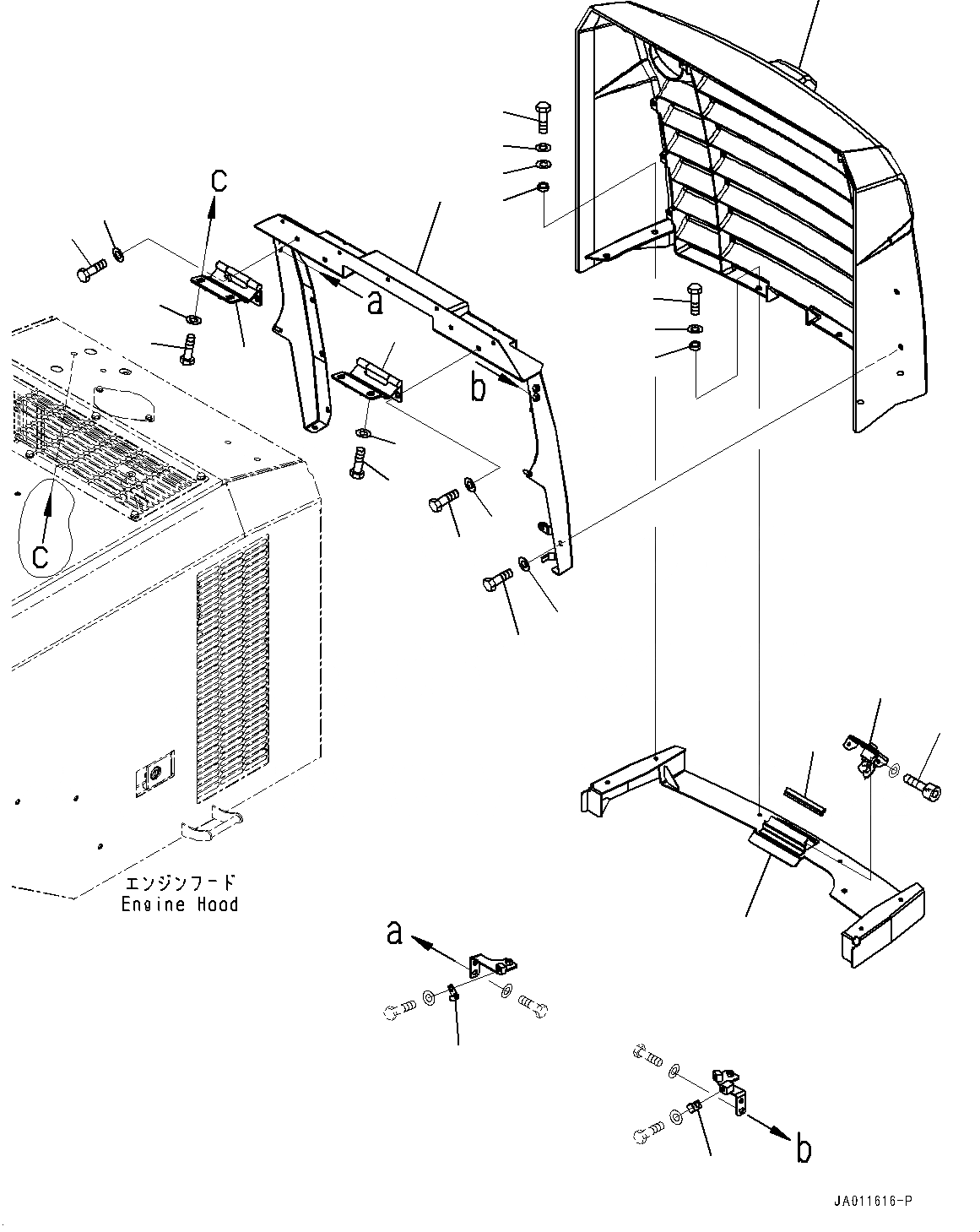 c

a

b

c

エンジンフード
Engine Hood

a

b

JA011616-P