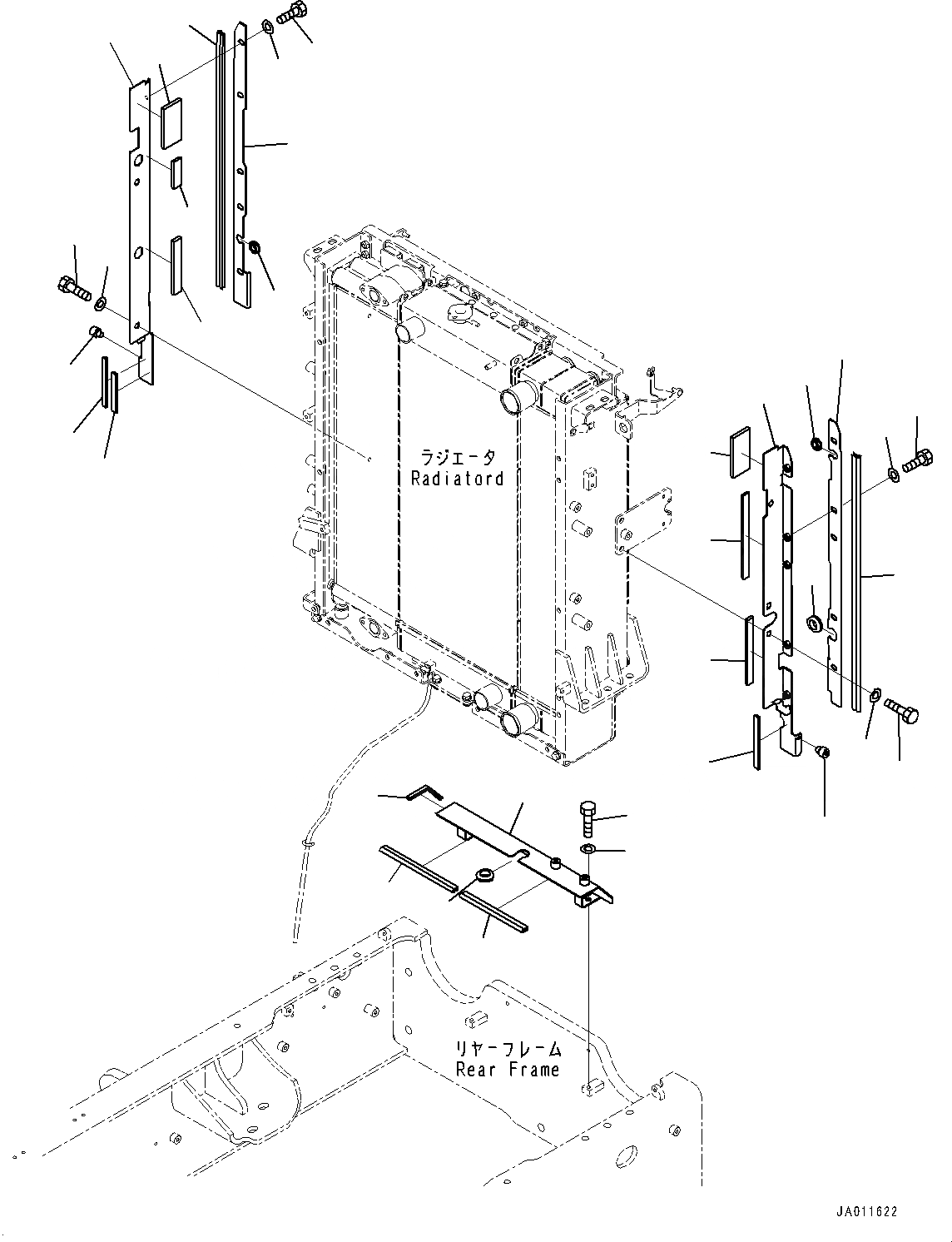 ラジエータ
Radiatord

リヤーフレーム
Rear Frame

JA011622