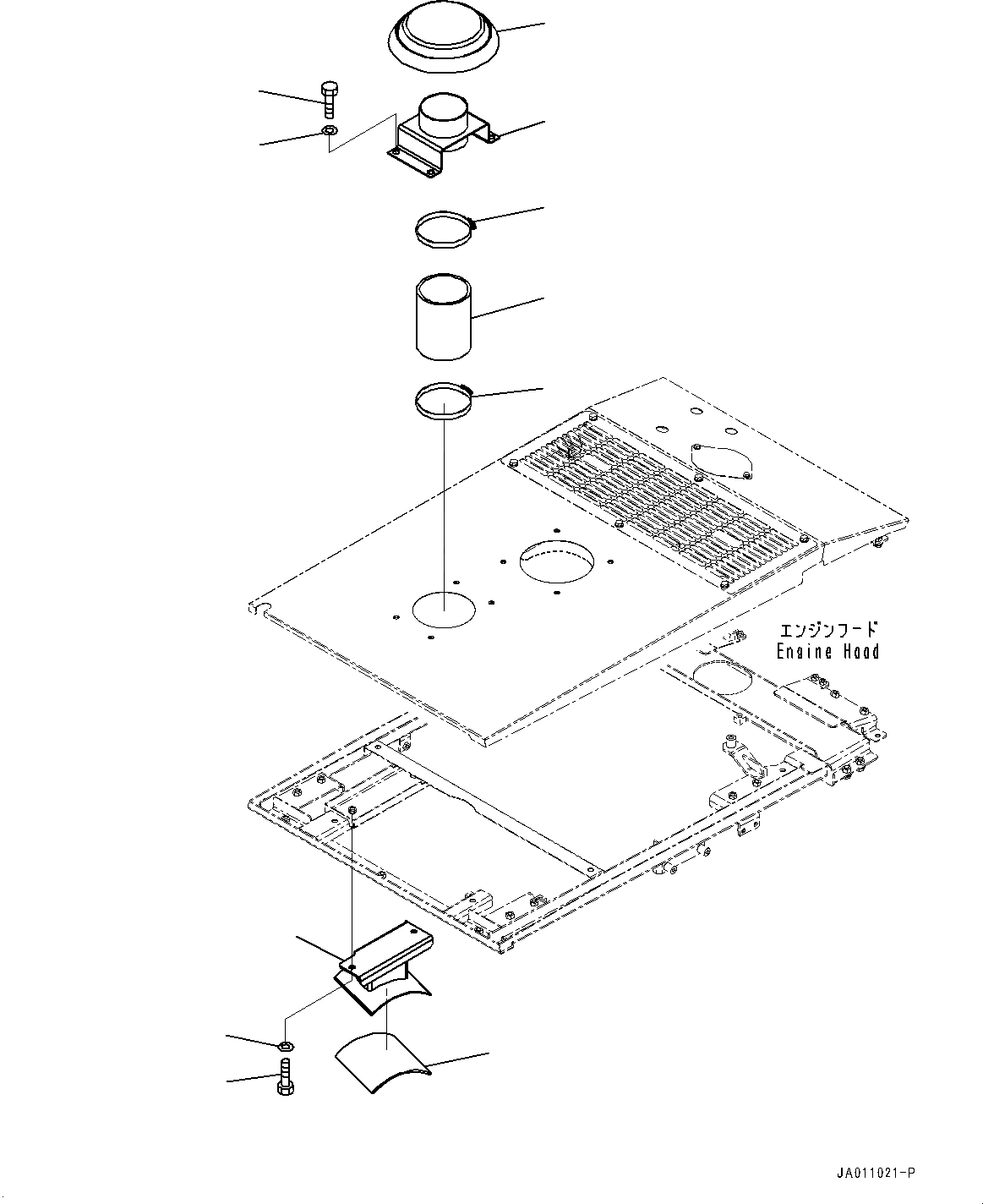 エンジンフード
Engine Hood

JA011021-P