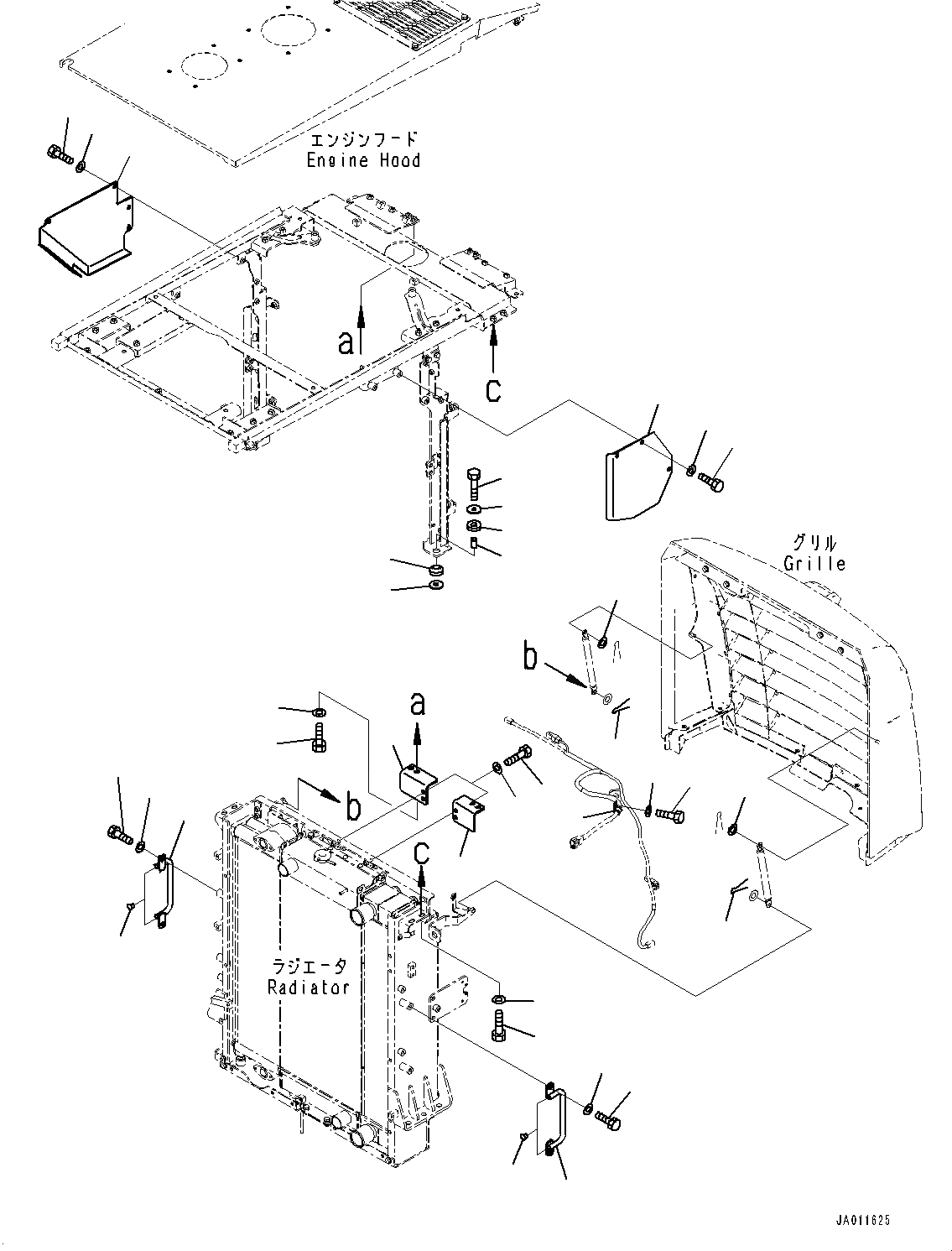 エンジンフード
Engine Hood

a

c

グリル
Grille

b

a

b

c

ラジエータ
Radiator

JA011625