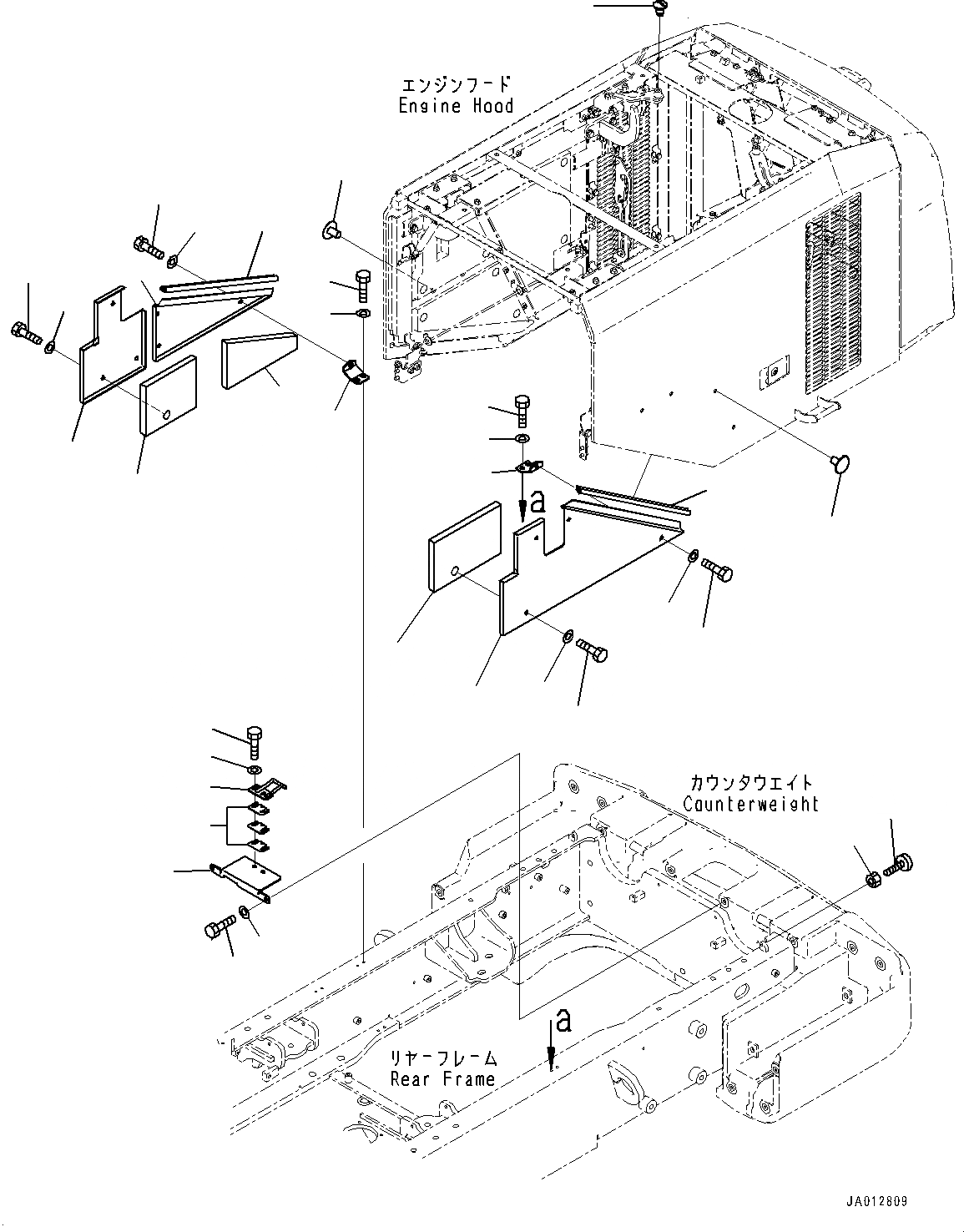 エンジンフード
Engine Hood

a

カウンタウエイト
Counterweight

a

リヤーフレーム
Rear Frame

JA012809