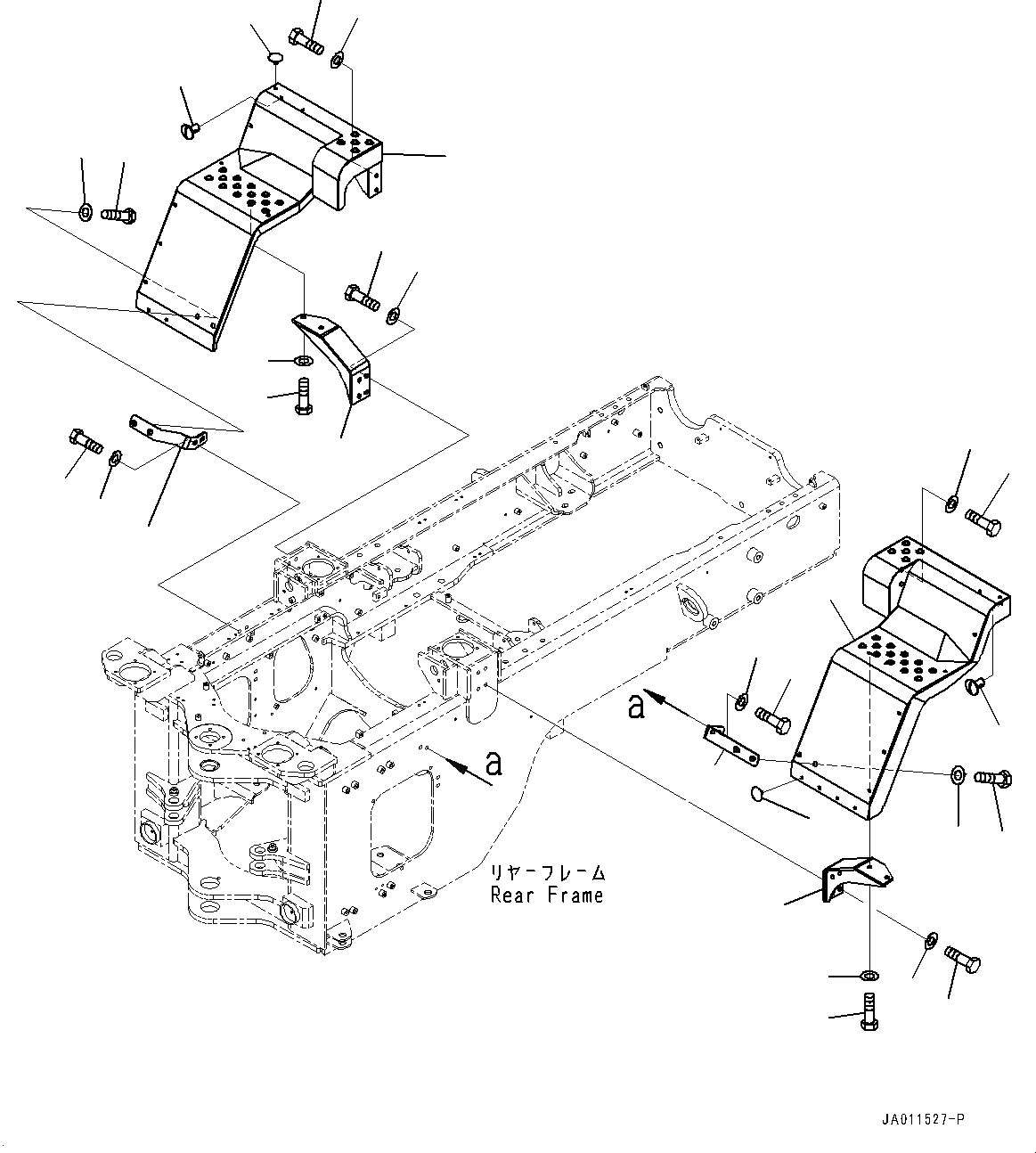 a

a

リヤーフレーム
Rear Frame

JA011527-P