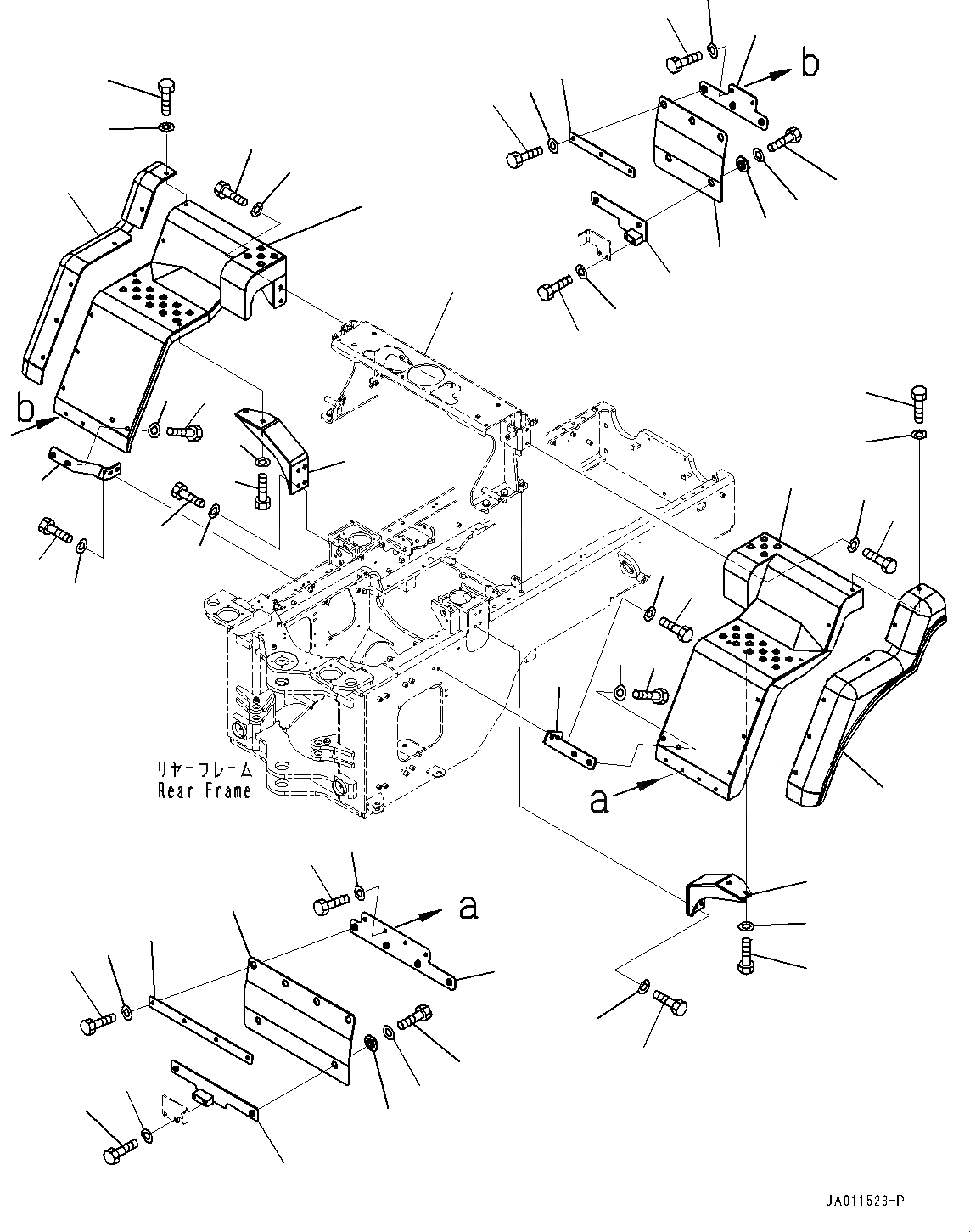 b

b

リヤーフレーム
Rear Frame

a

a

JA011528-P