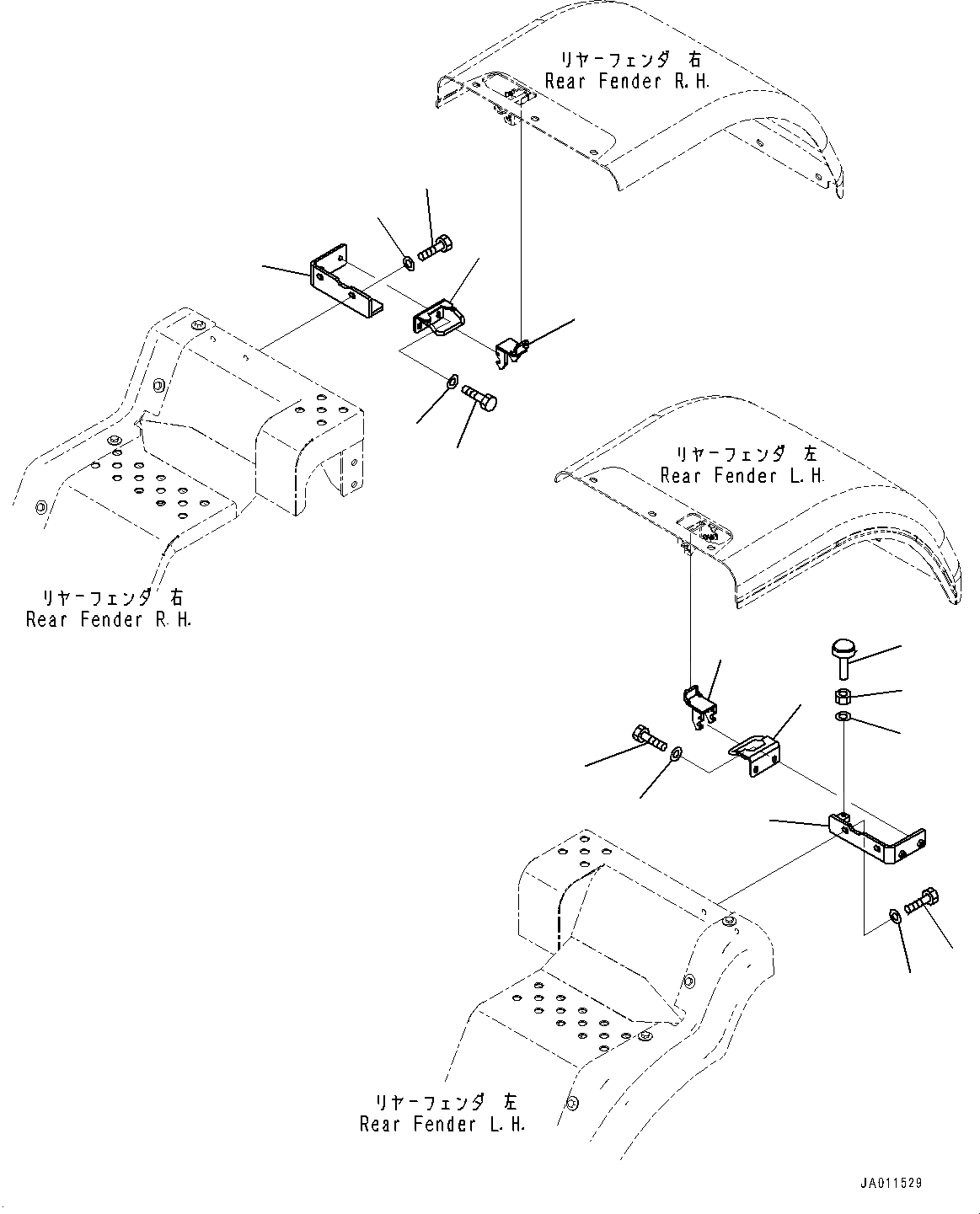 リヤーフェンダ 右
Rear Fender R.H.

リヤーフェンダ 左
Rear Fender L.H.

リヤーフェンダ 右
Rear Fender R.H.

リヤーフェンダ 左
Rear Fender L.H.

JA011529