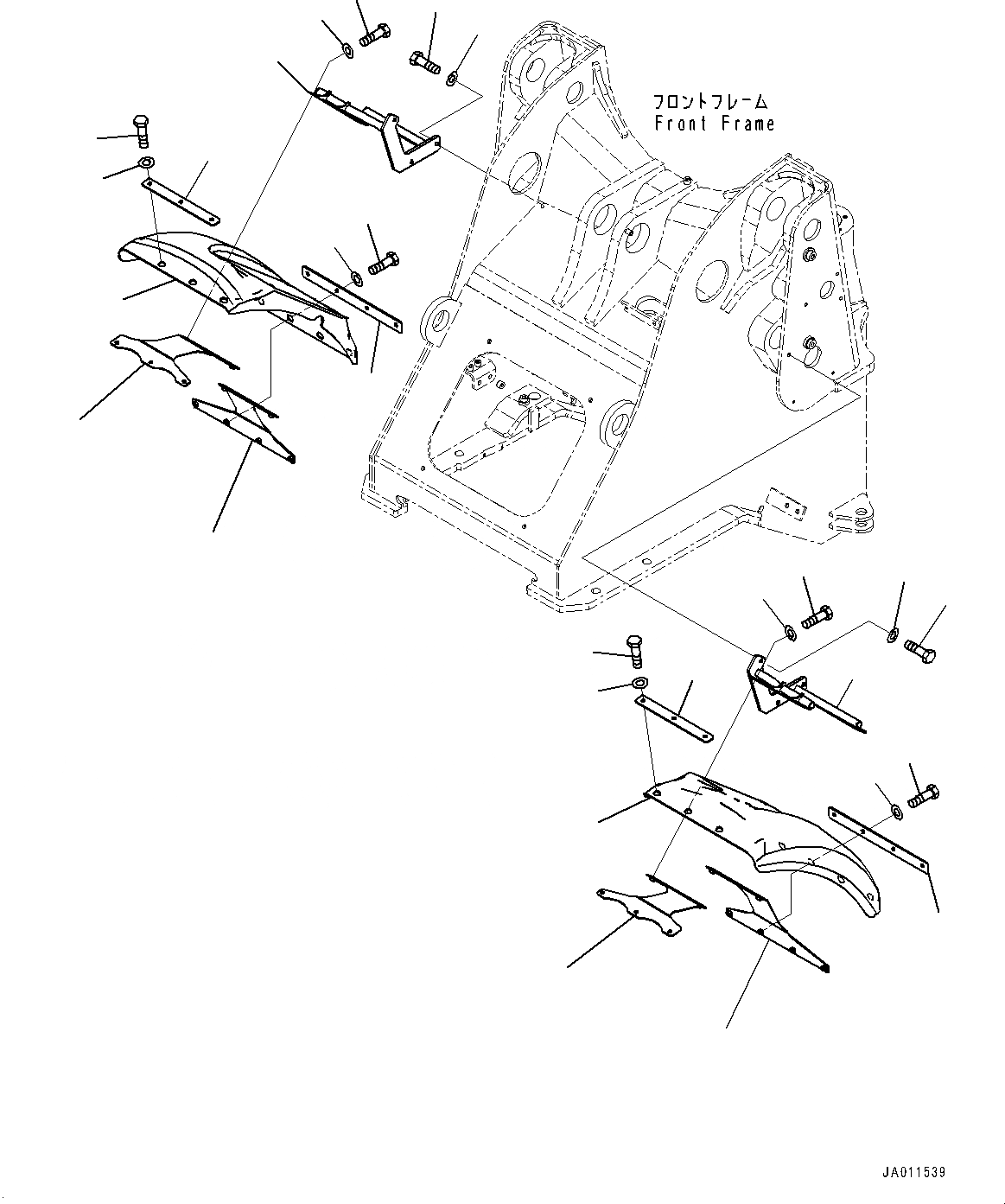 フロントフレーム
Front Frame

JA011539