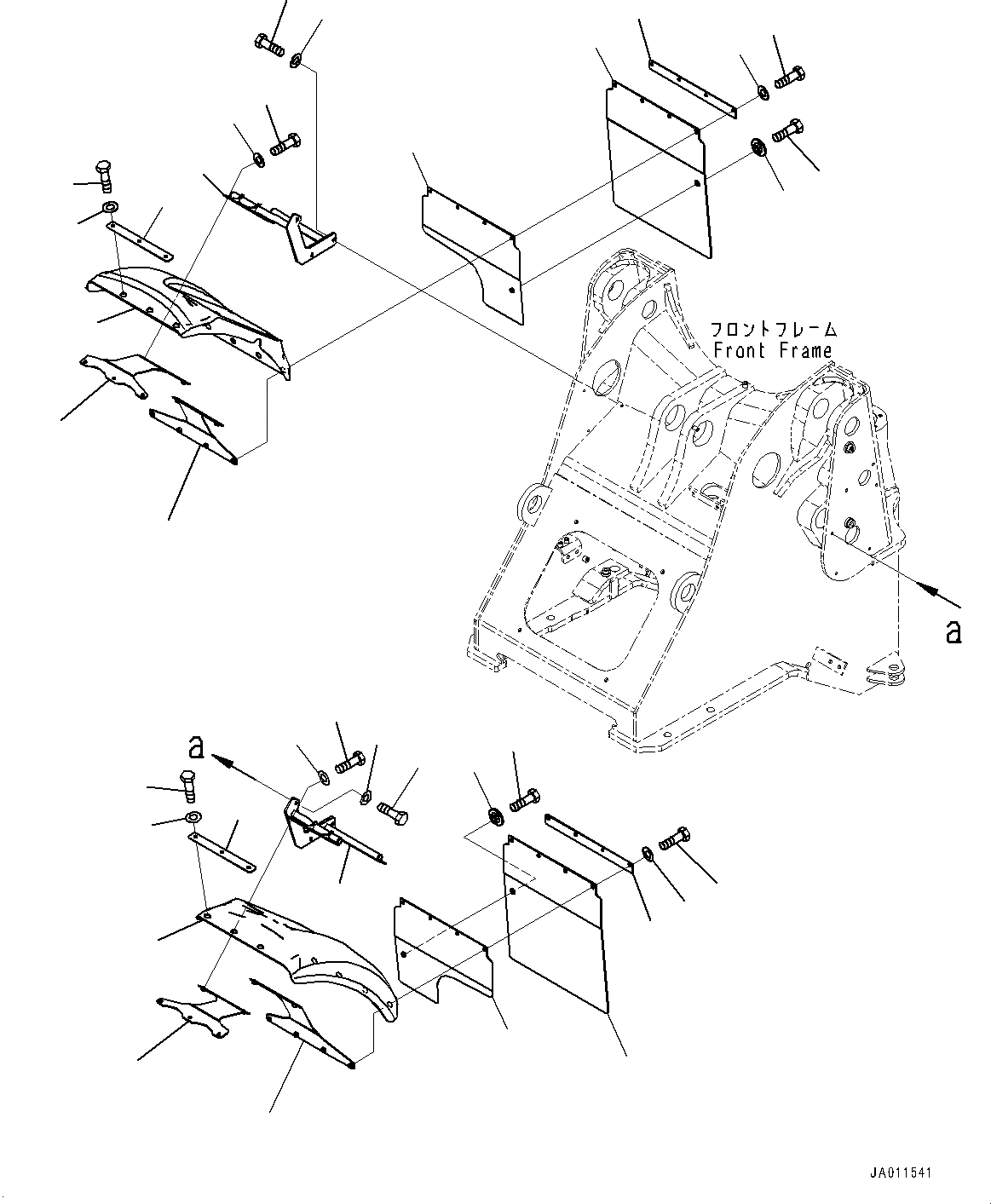 フロントフレーム
Front Frame

a

a

JA011541