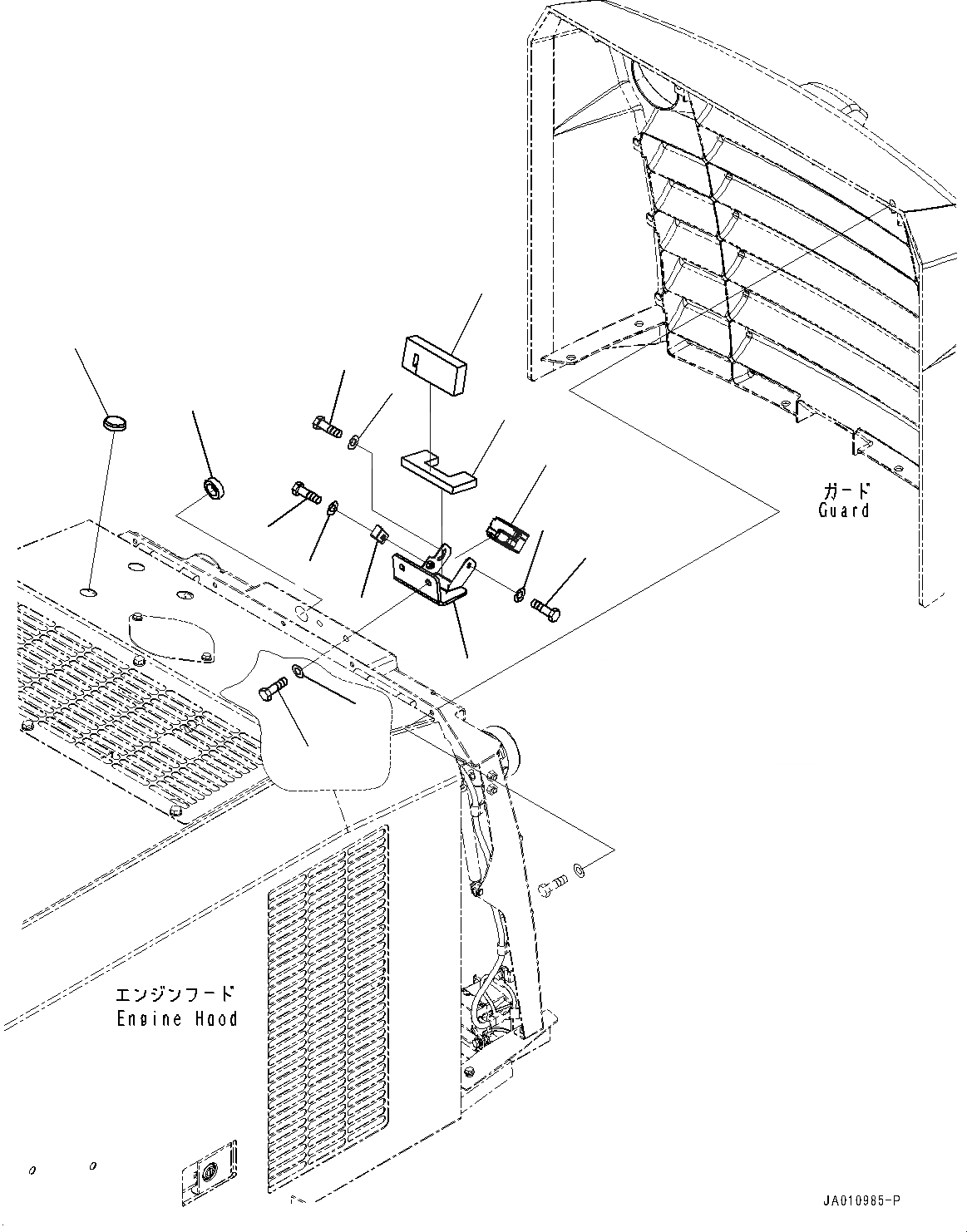 ガード
Guard

エンジンフード
Engine Hood

JA010985-P