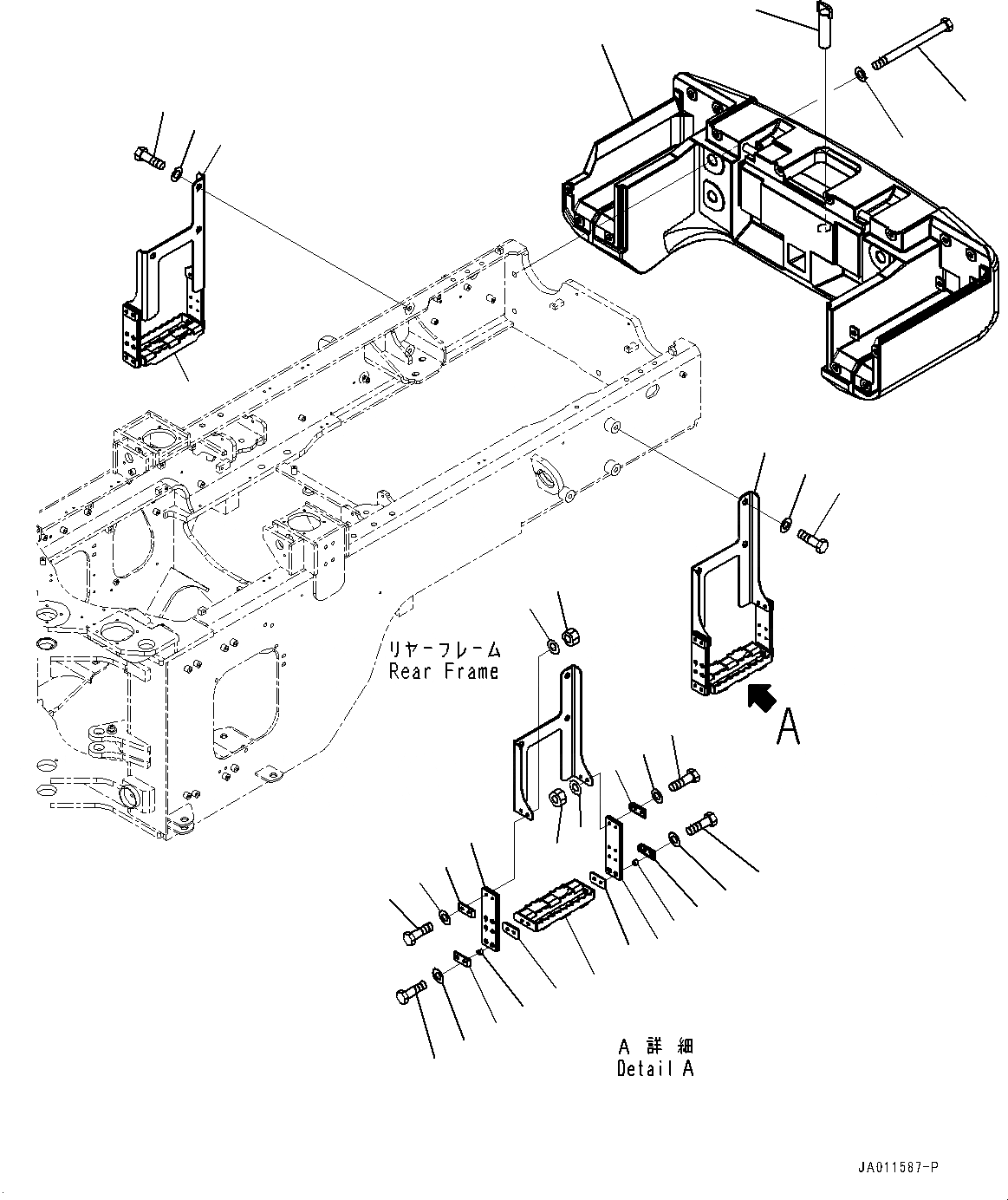 リヤーフレーム
Rear Frame

A

A 詳細
Detail A

JA011587-P