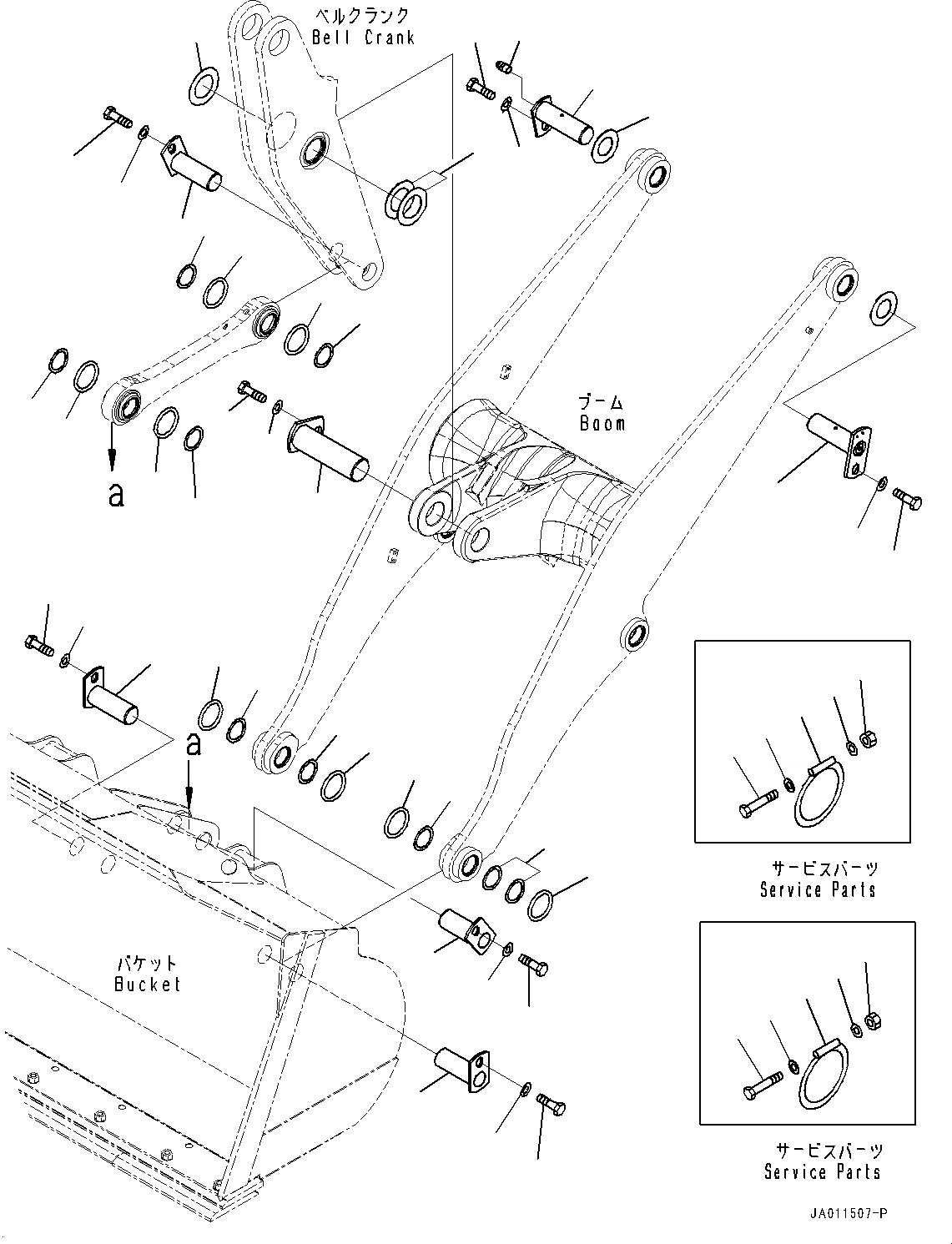 ベルクランク
Bell Crank

ブーム
Boom

a

a

バケット
Bucket

サービスパーツ
Service Parts

サービスパーツ
Service Parts

JA011507-P