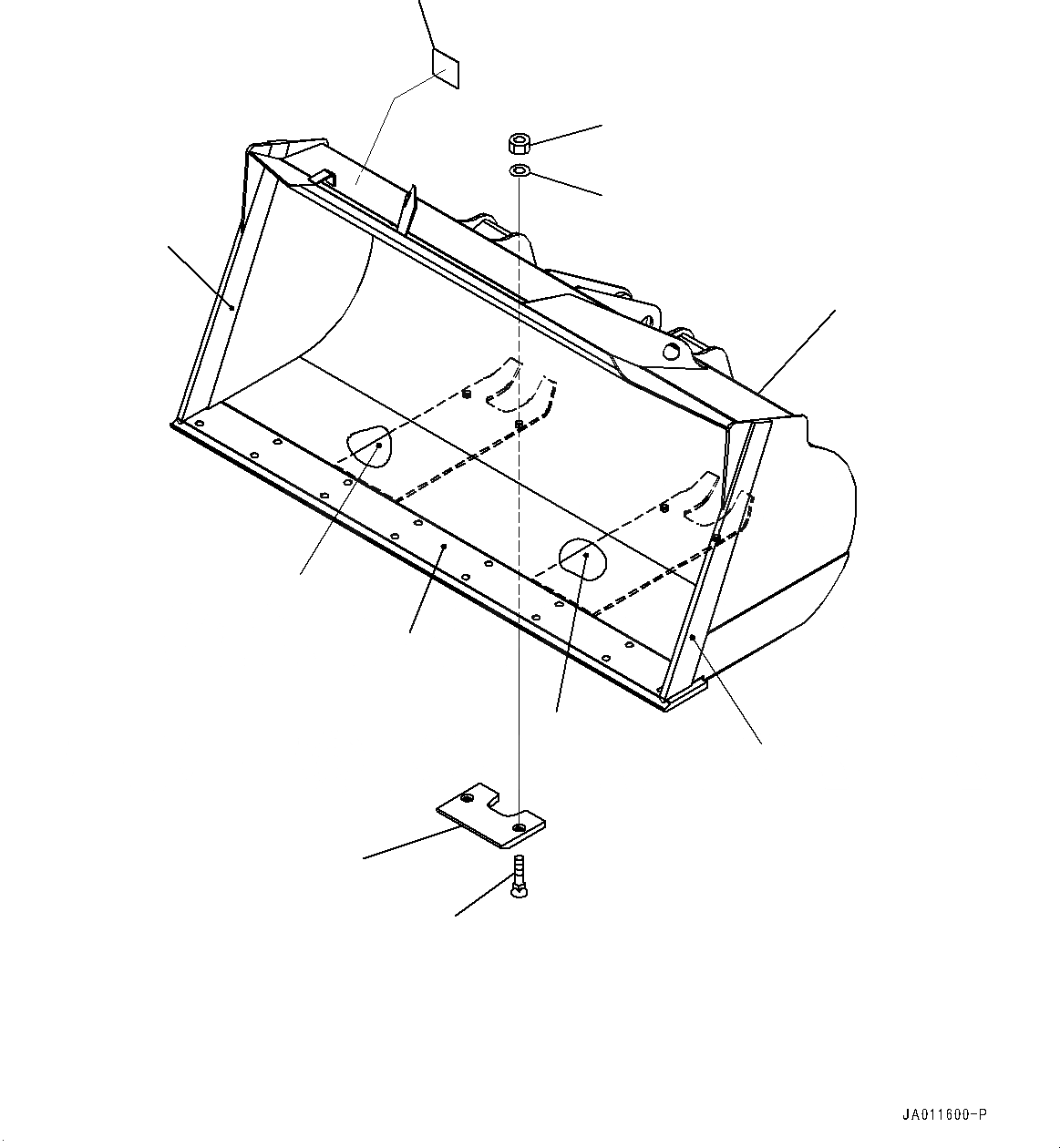 JA011600-P