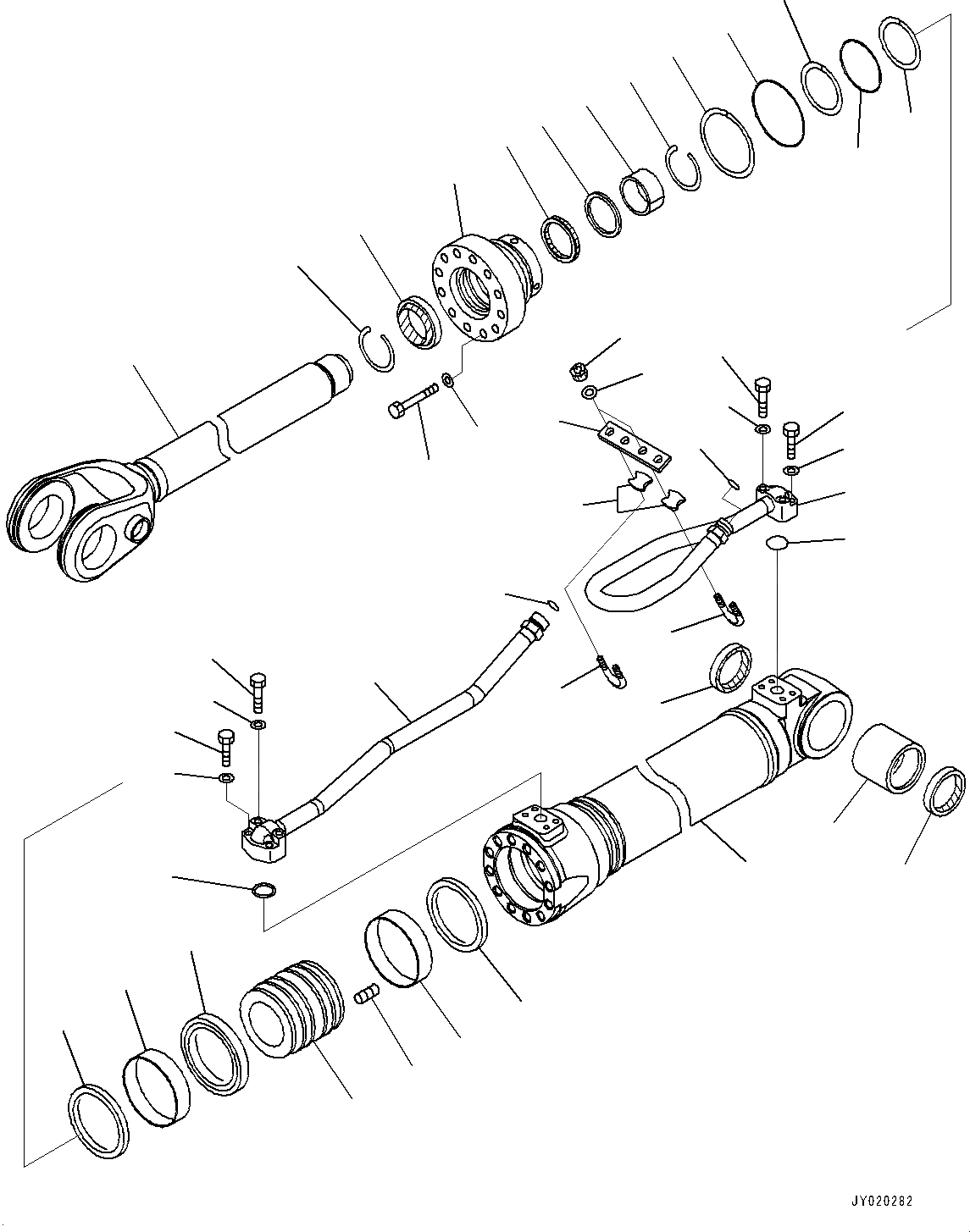 JY020282