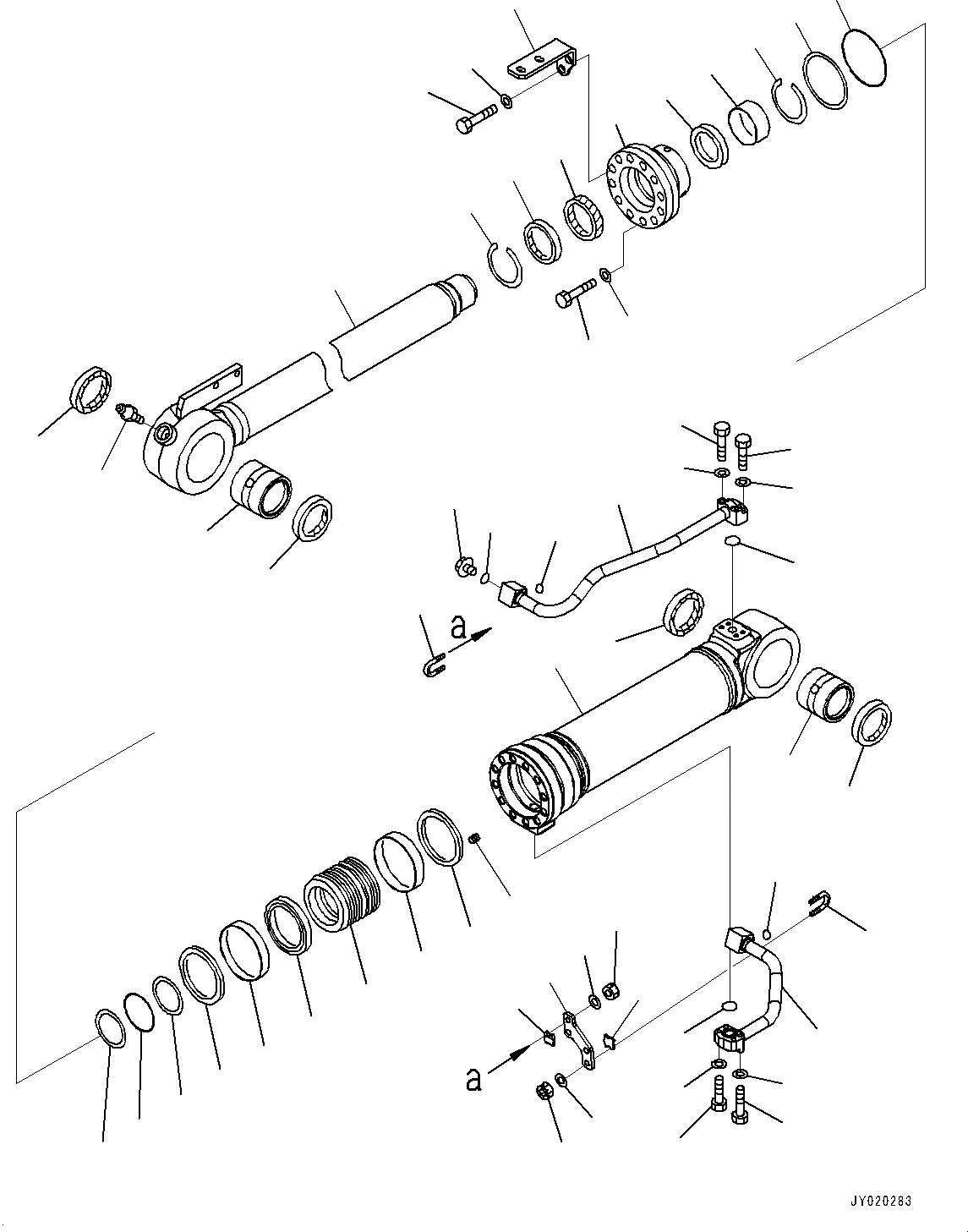 a

a

JY020283