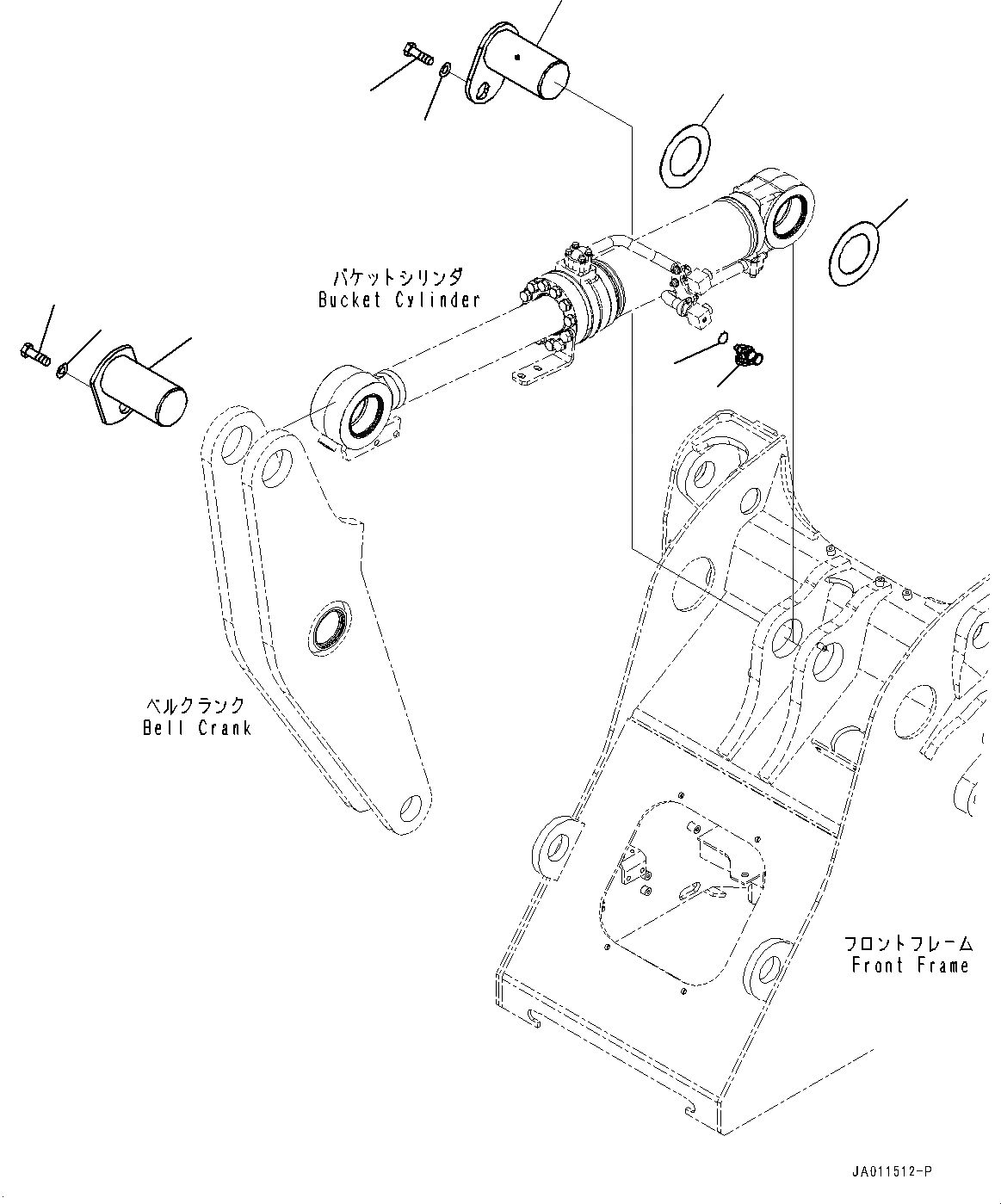 バケットシリンダ
Bucket Cylinder

ベルクランク
Bell Crank

フロントフレーム
Front Frame

JA011512-P