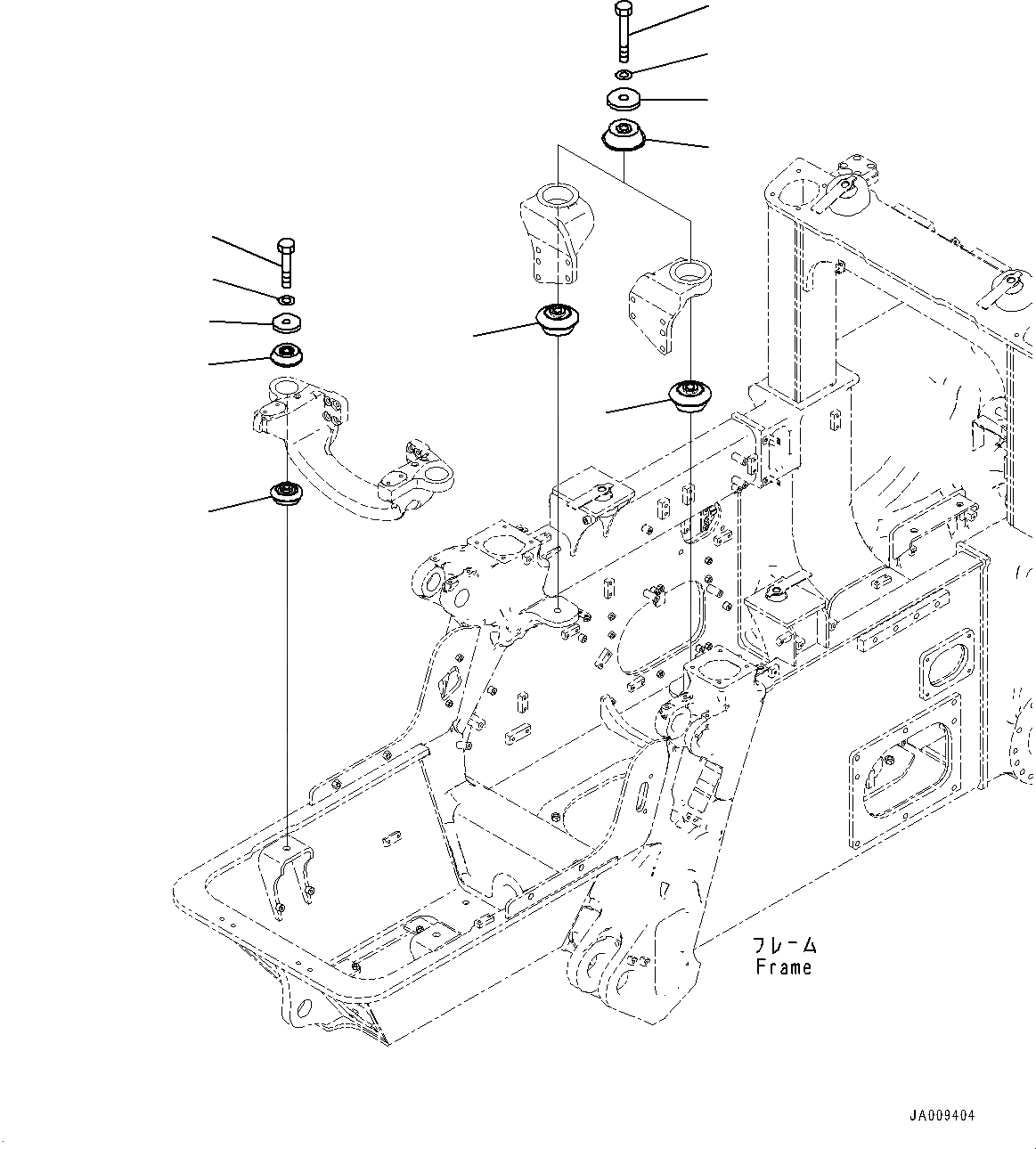 フレーム
Frame

JA009404