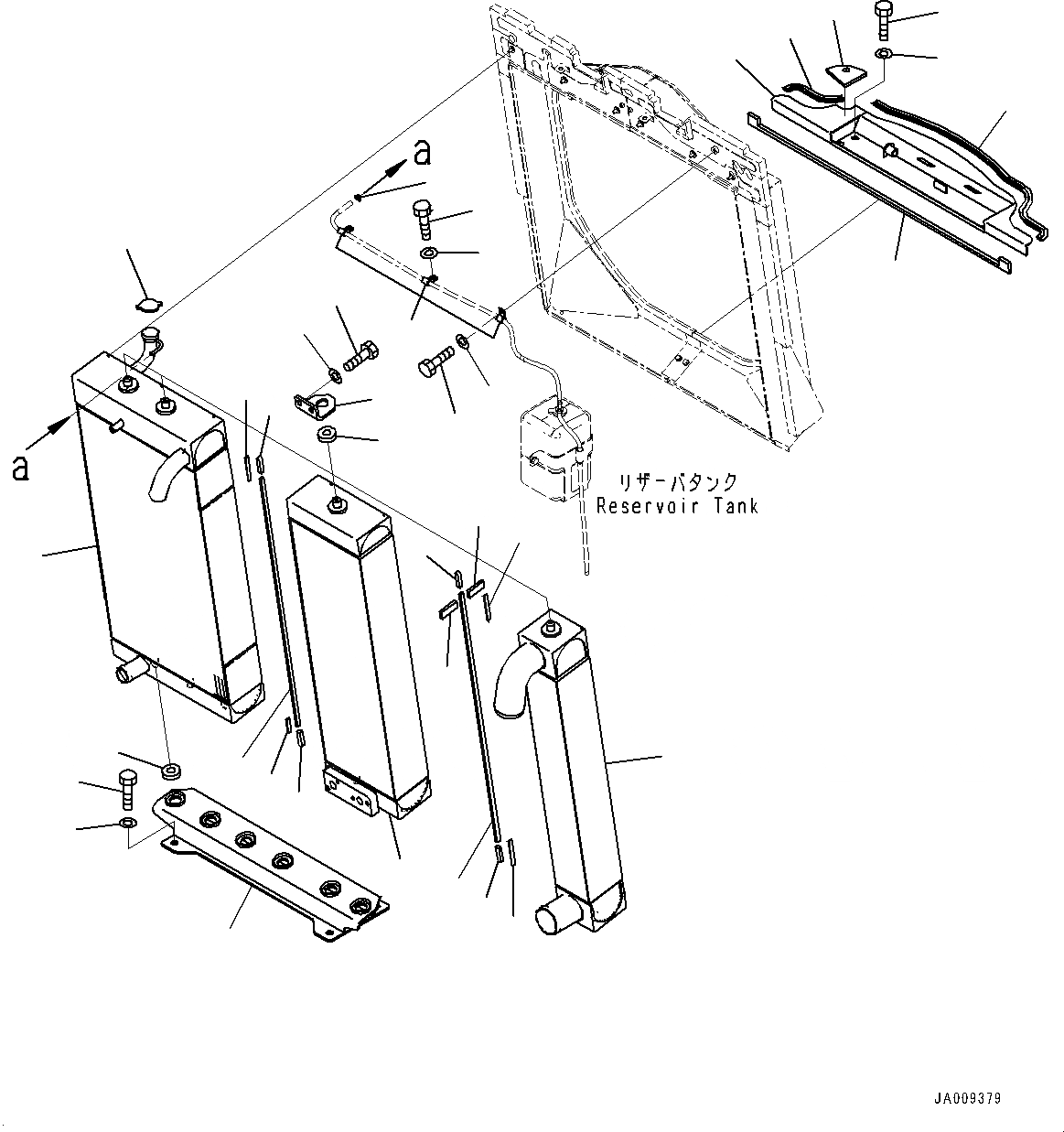 a

a

リザーバタンク
Reservoir Tank

JA009379