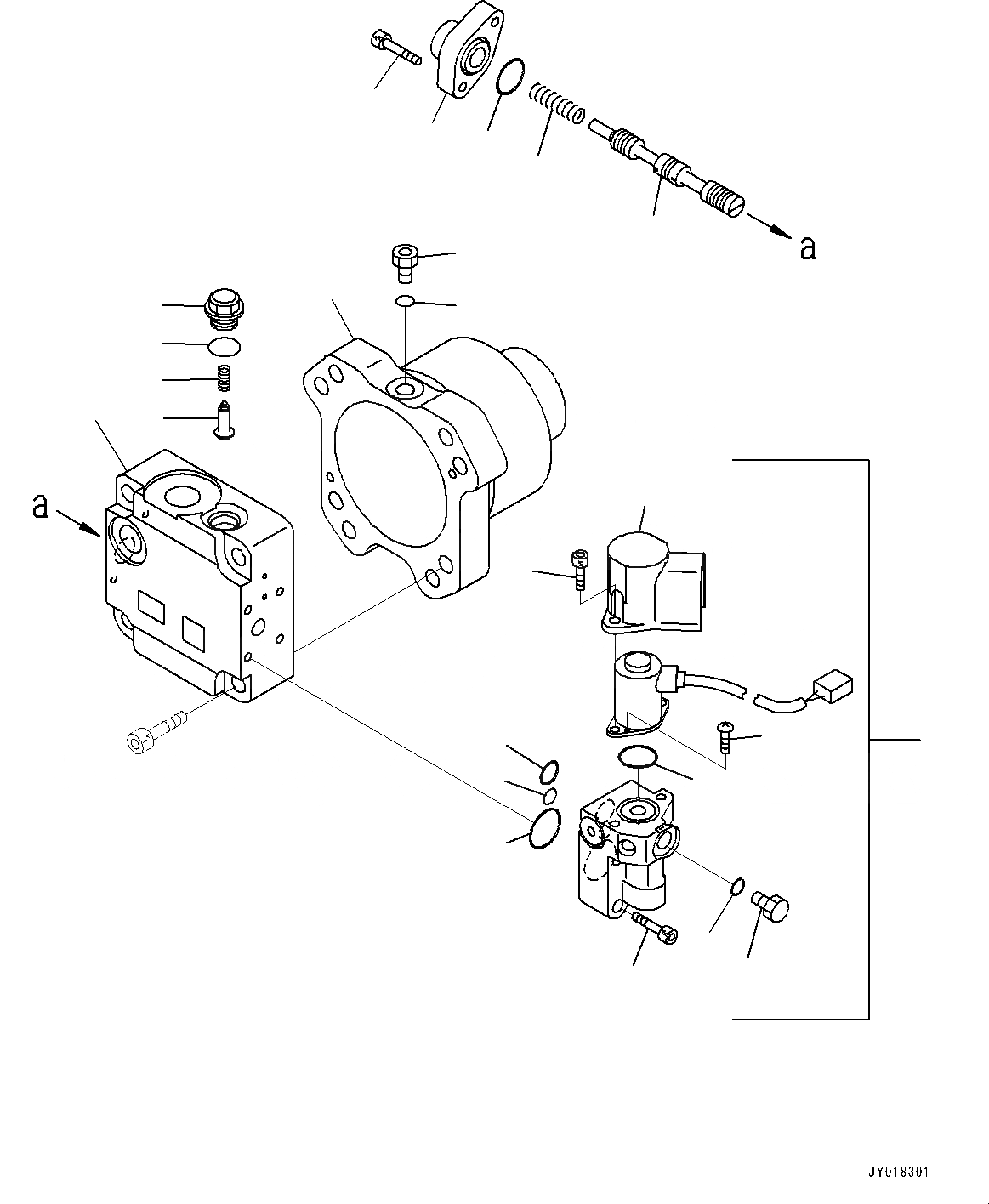 a

a

JY018301