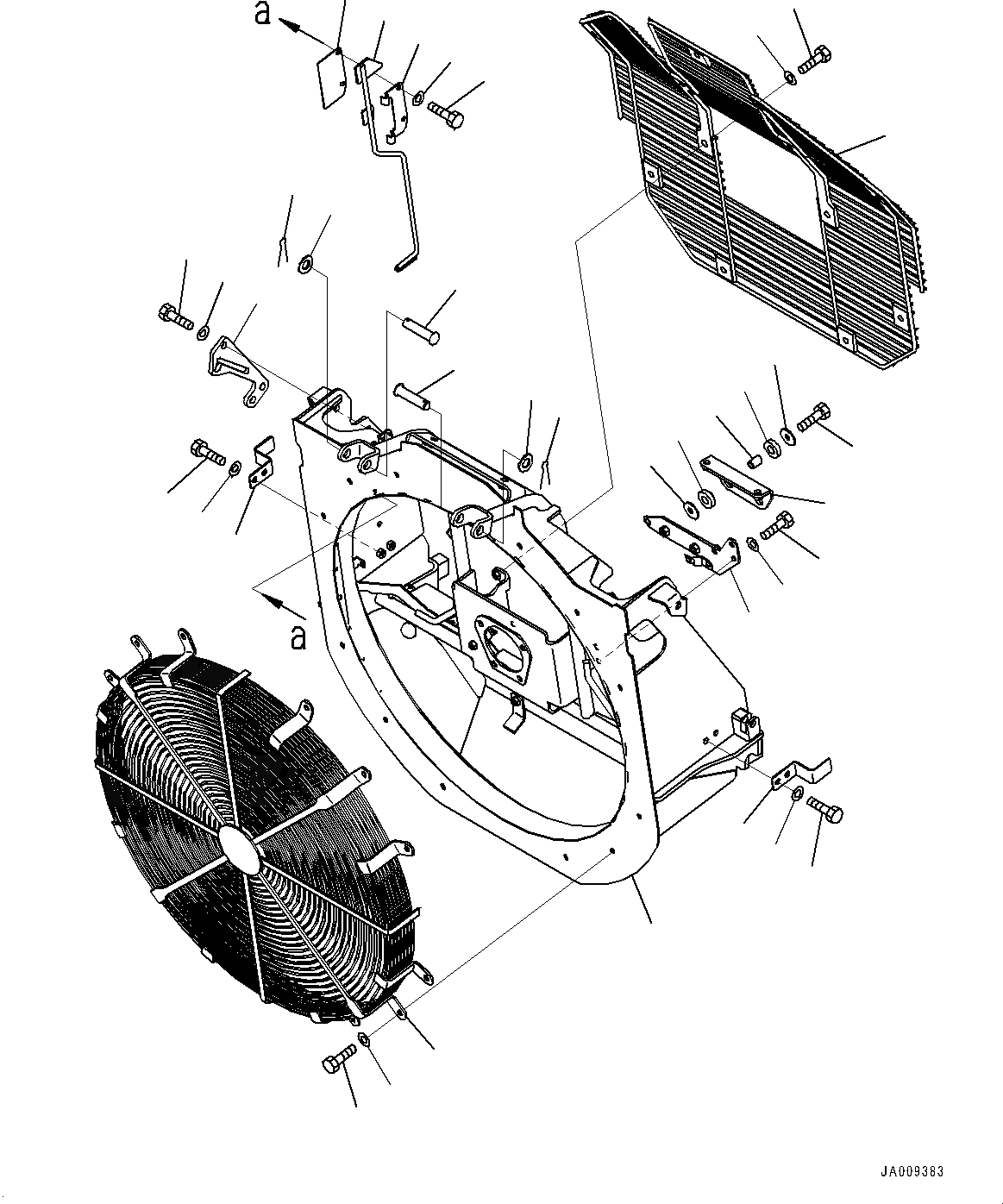 a

a

JA009383