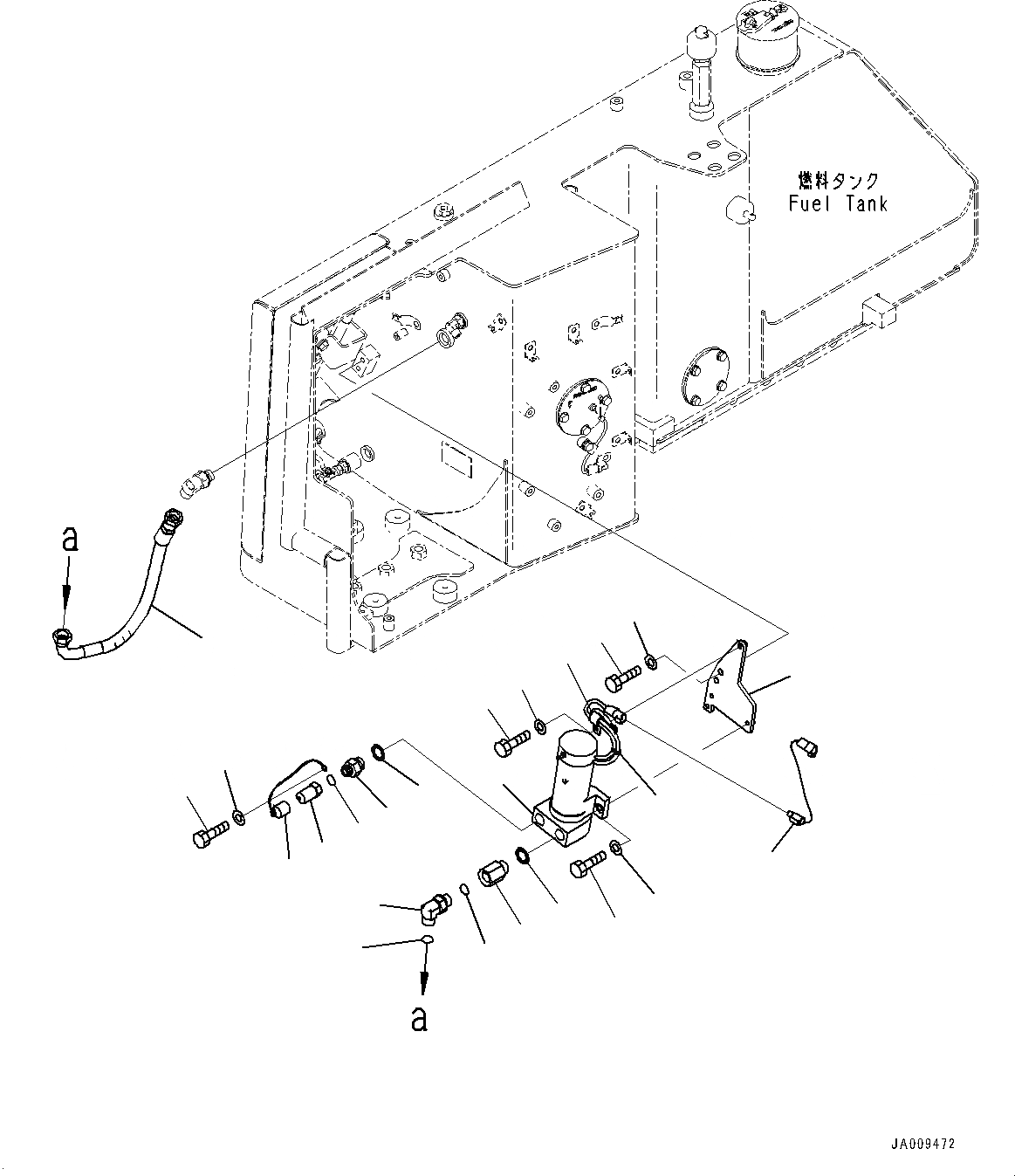 燃料タンク
Fuel Tank

a

a

JA009472