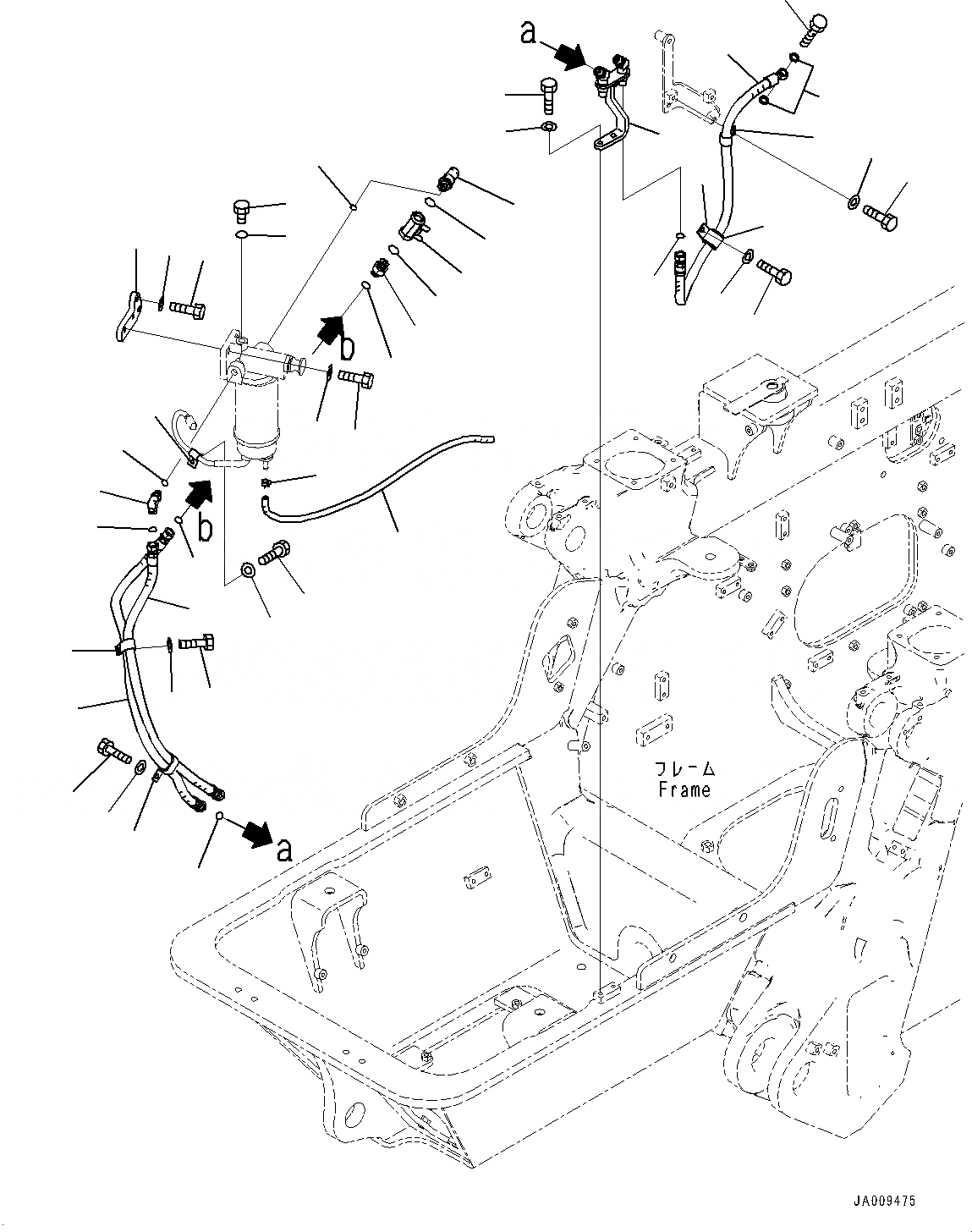 a

b

b

a

フレーム
Frame

JA009475