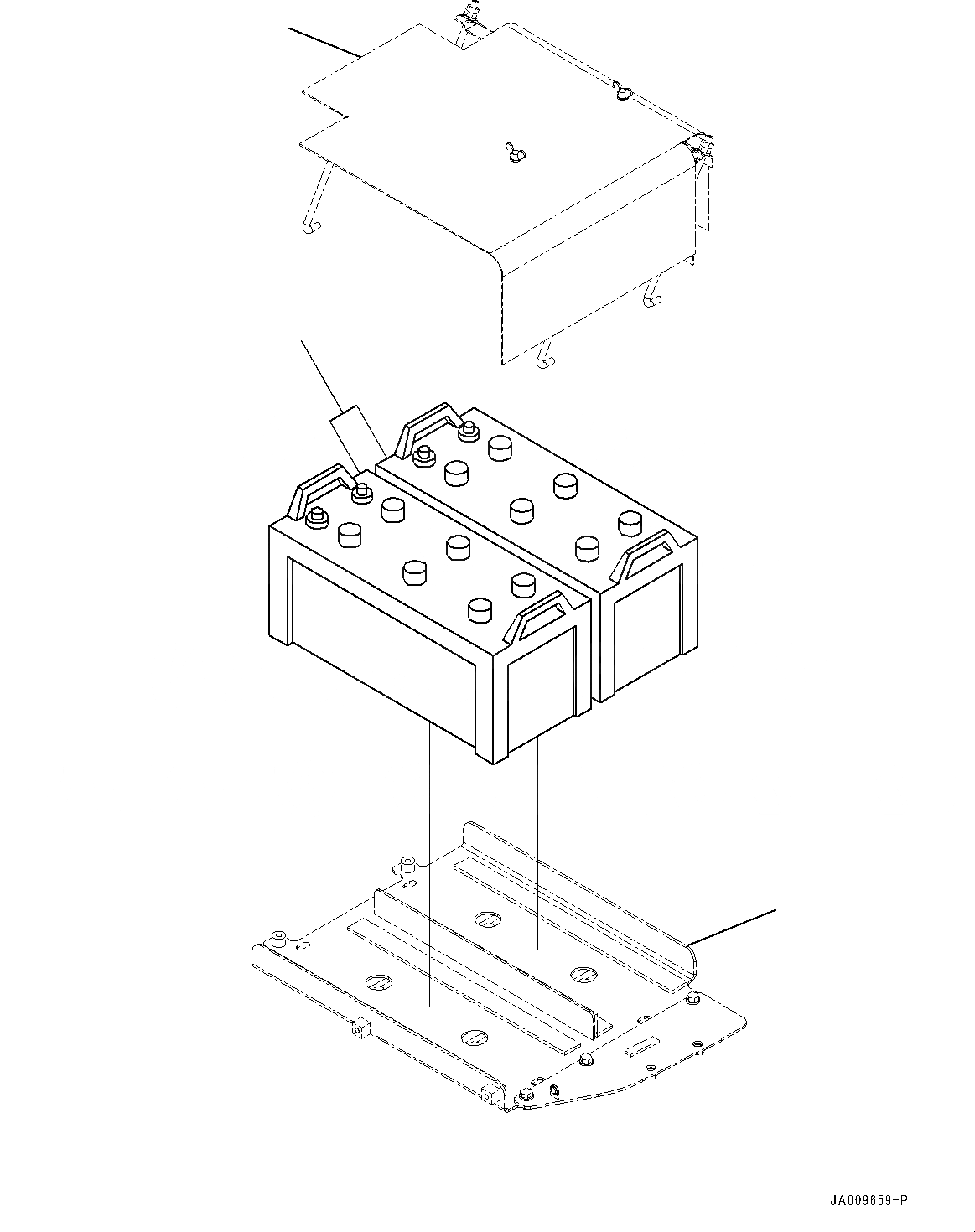 JA009659-P