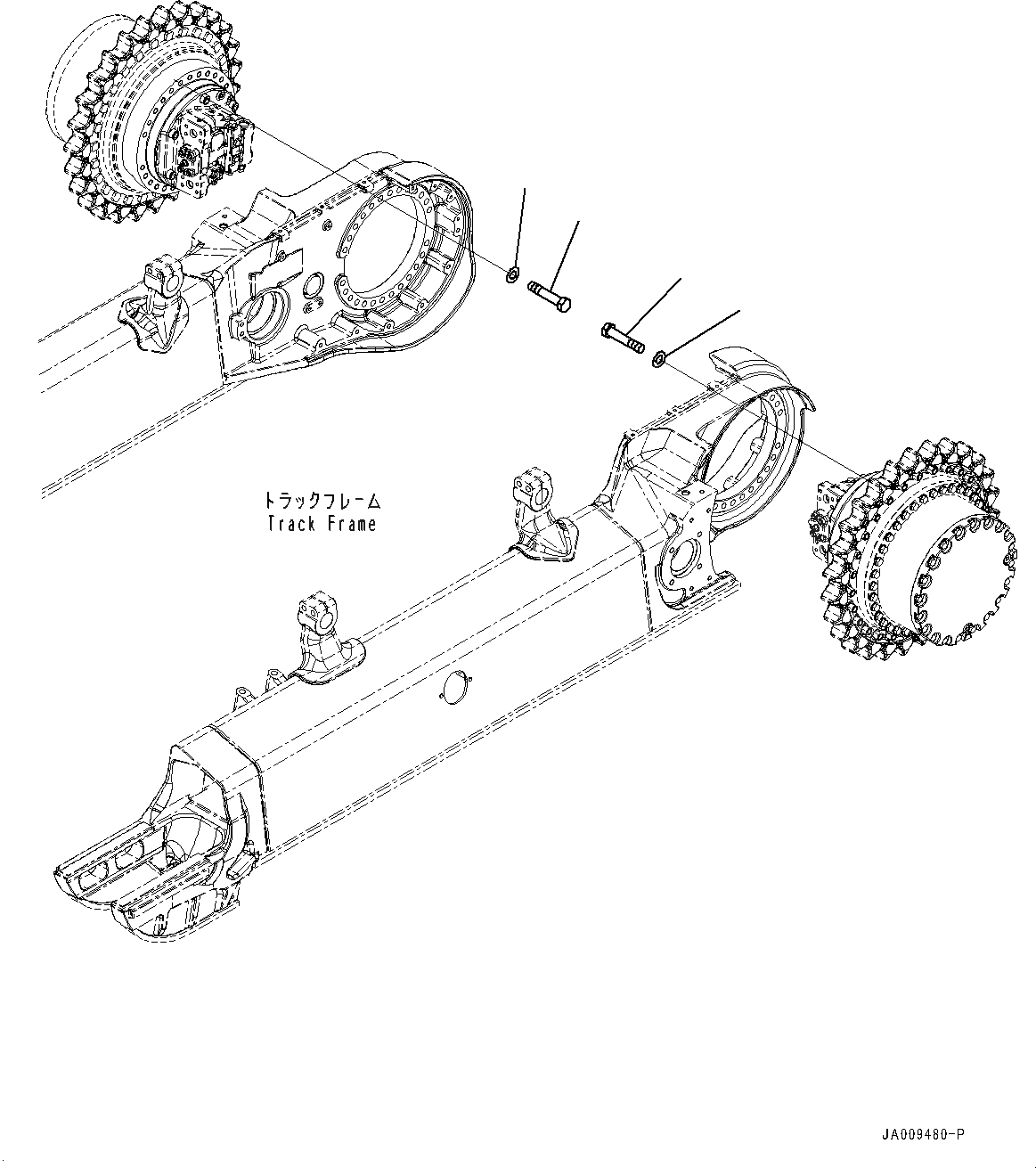 トラックフレーム
Track Frame

JA009480-P