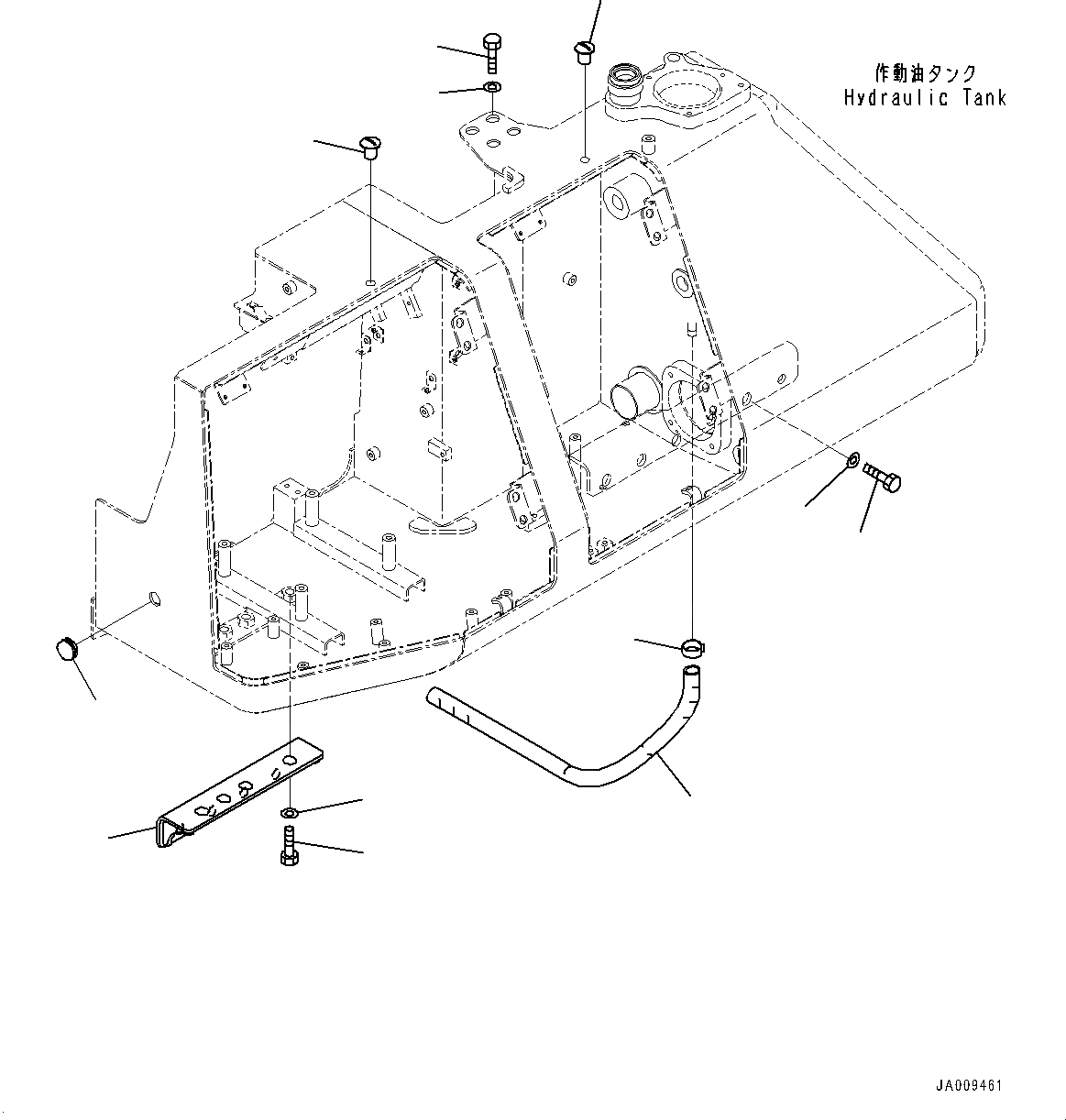 作動油タンク
Hydraulic Tank

JA009461