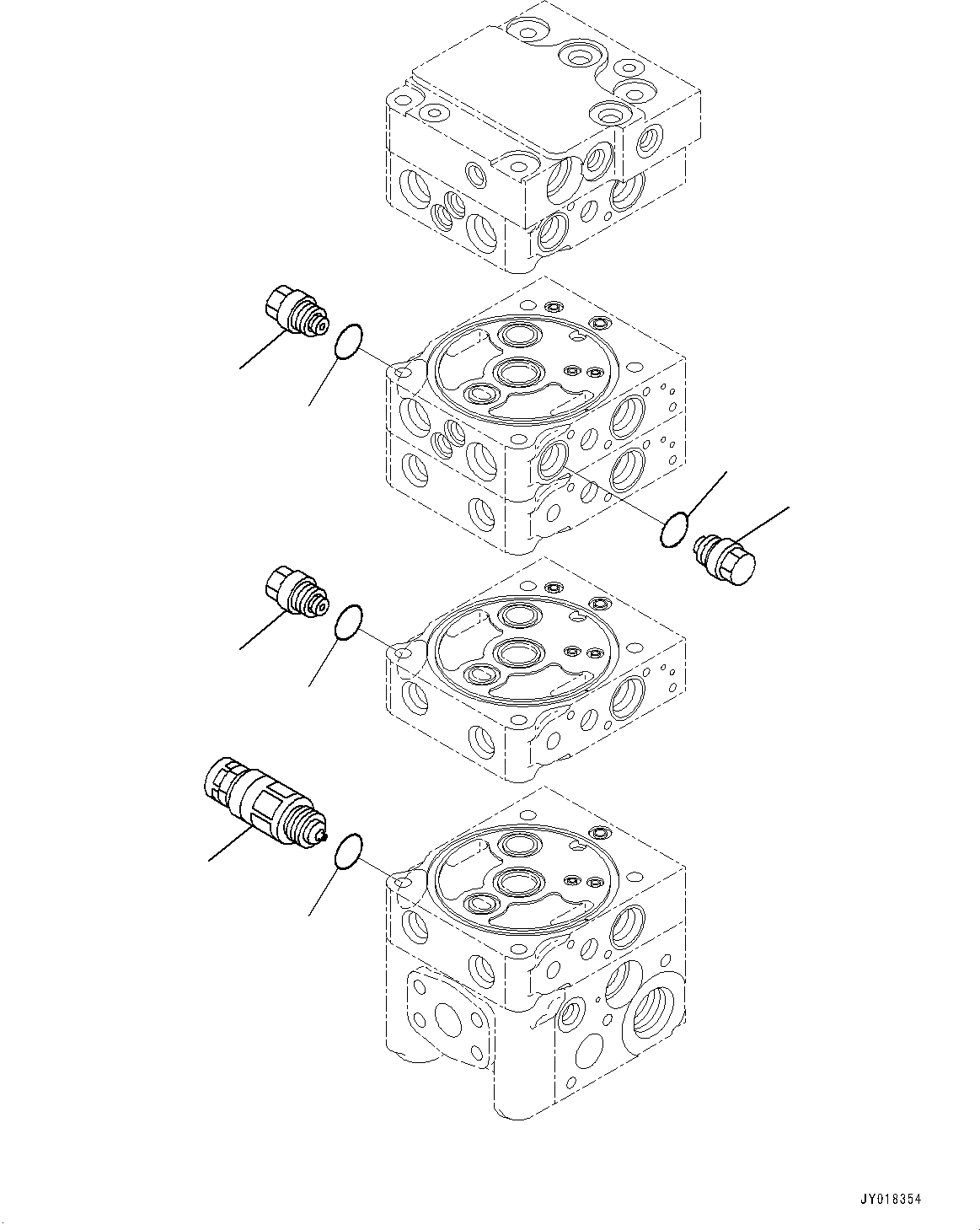 JY018354