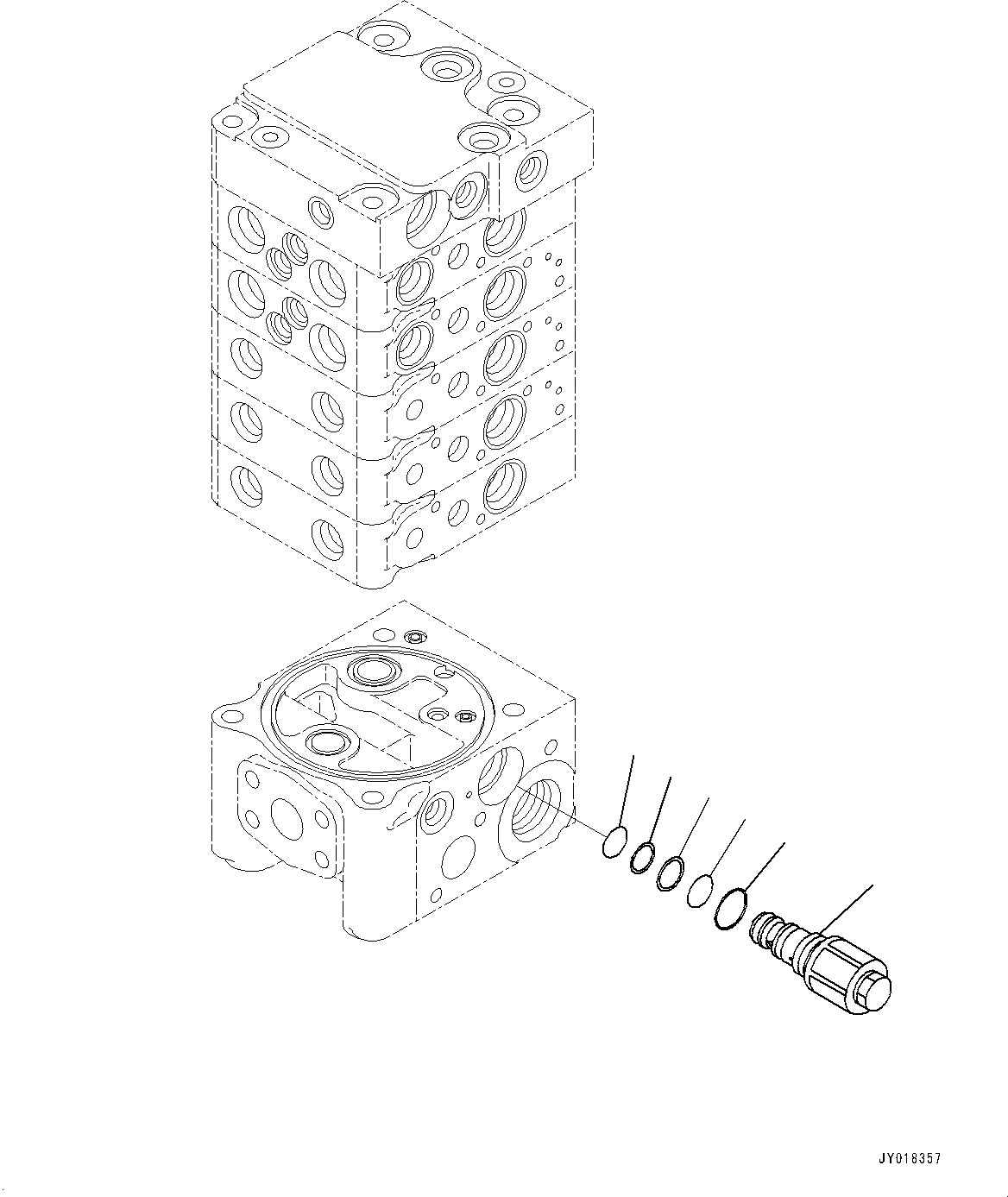 JY018357