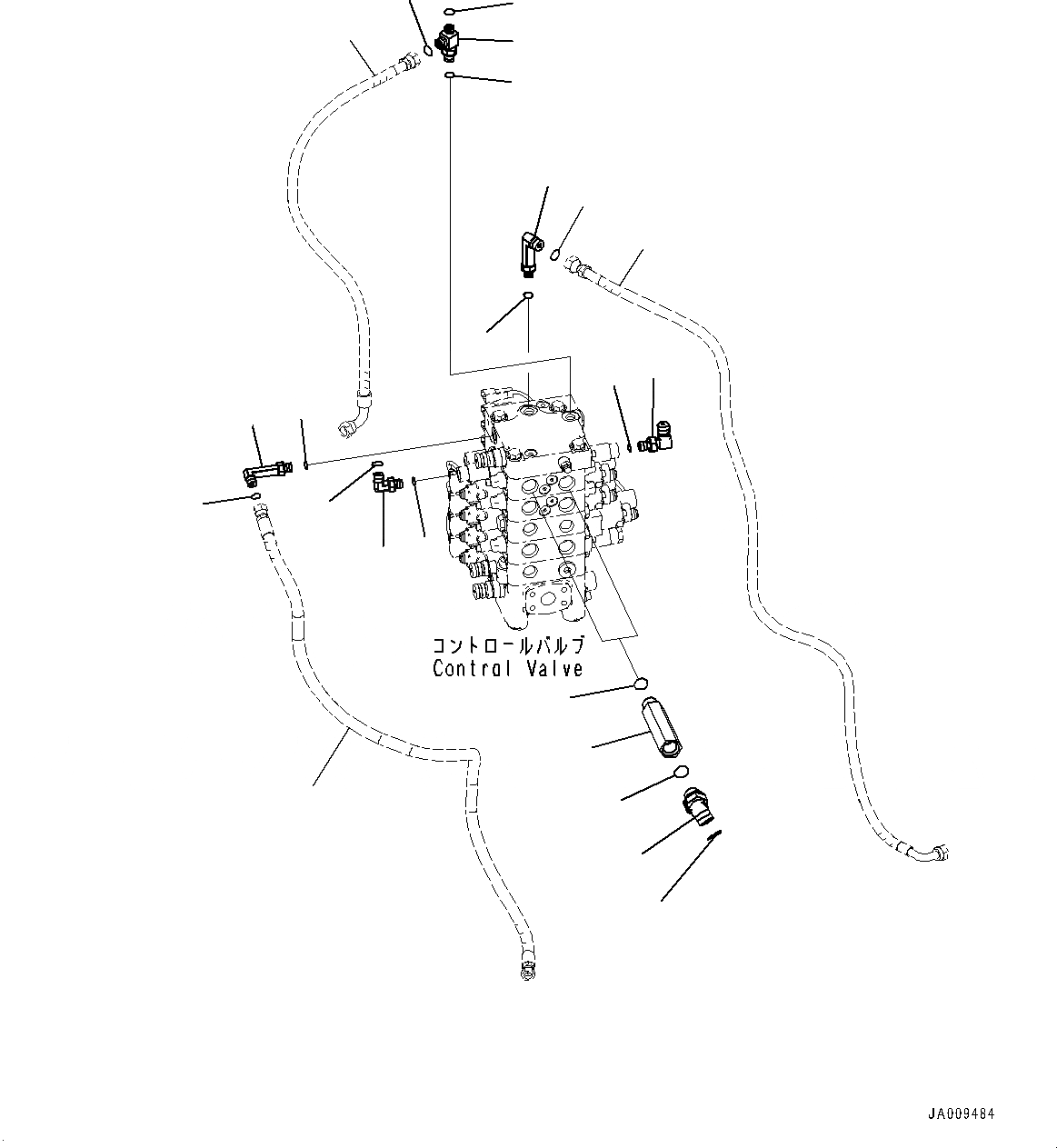 コントロールバルブ
Control Valve

JA009484