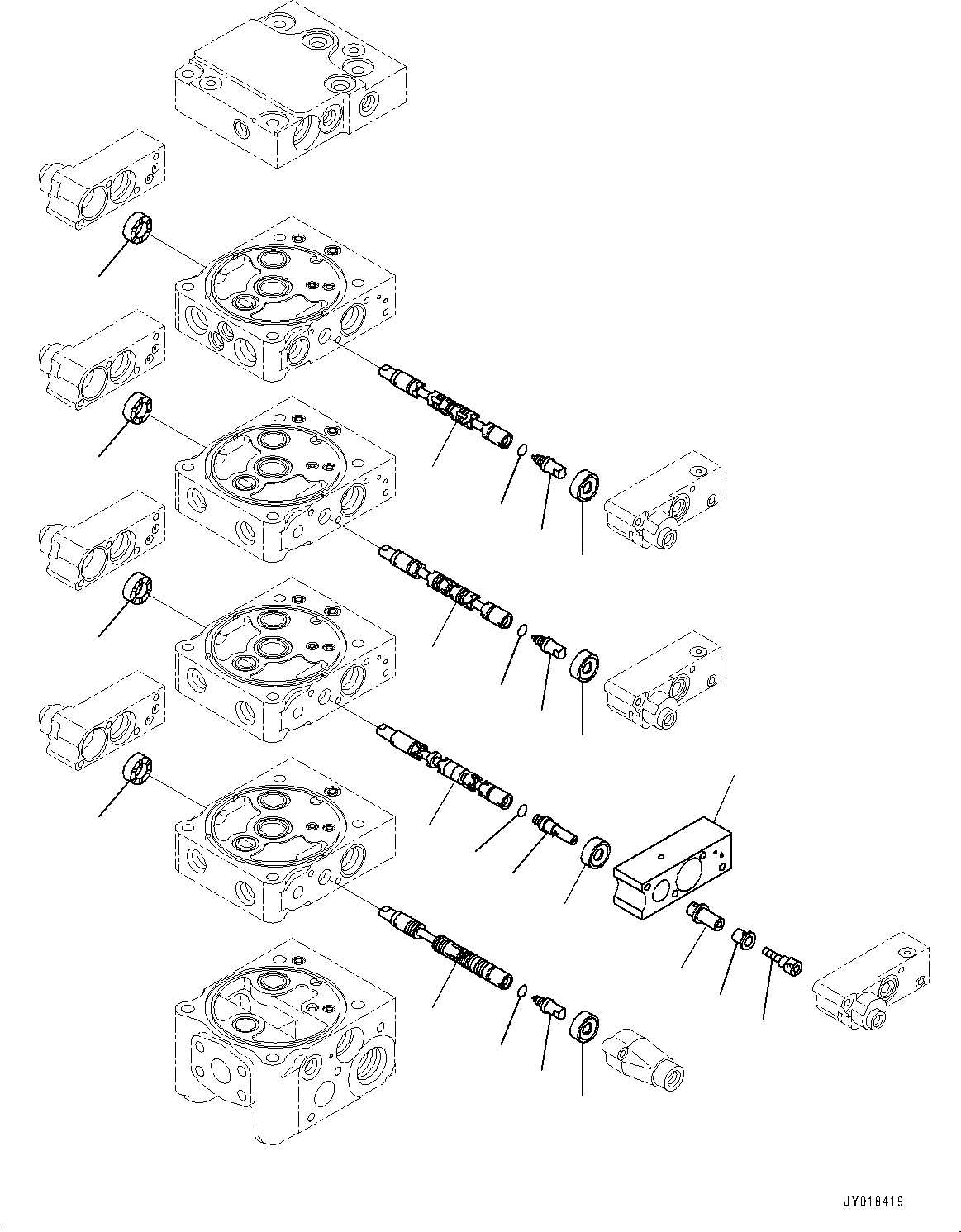 JY018419