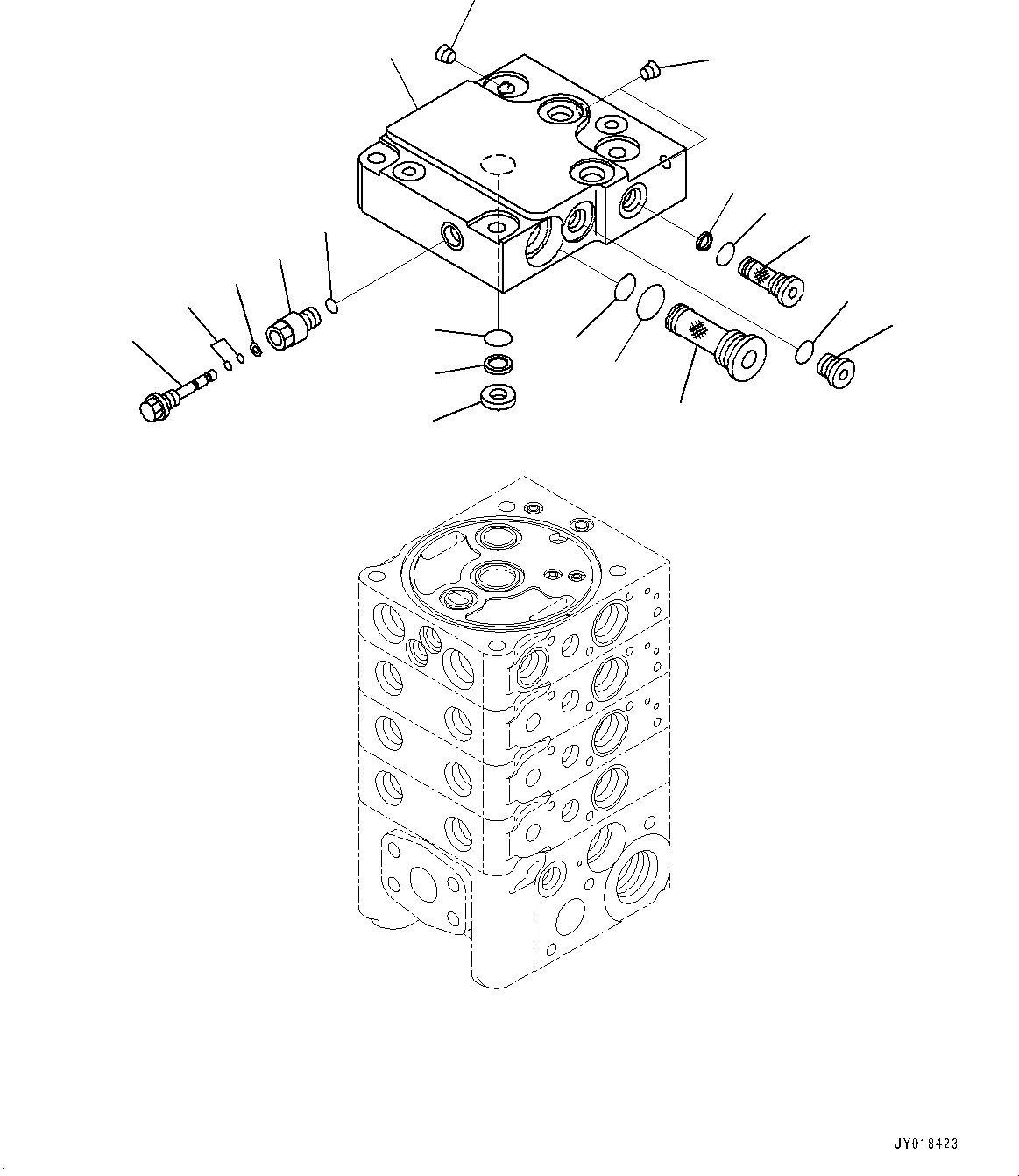 JY018423