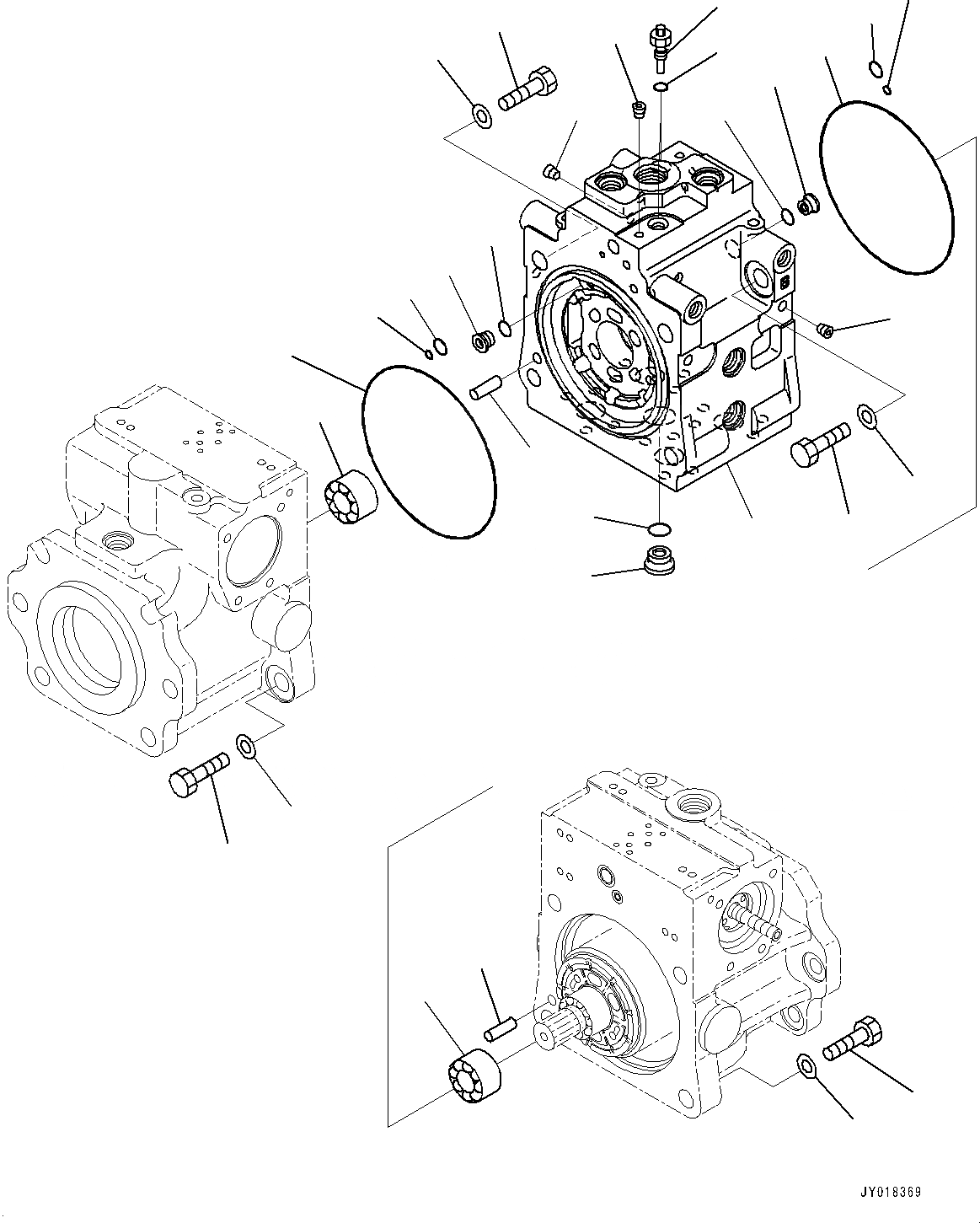 JY018369