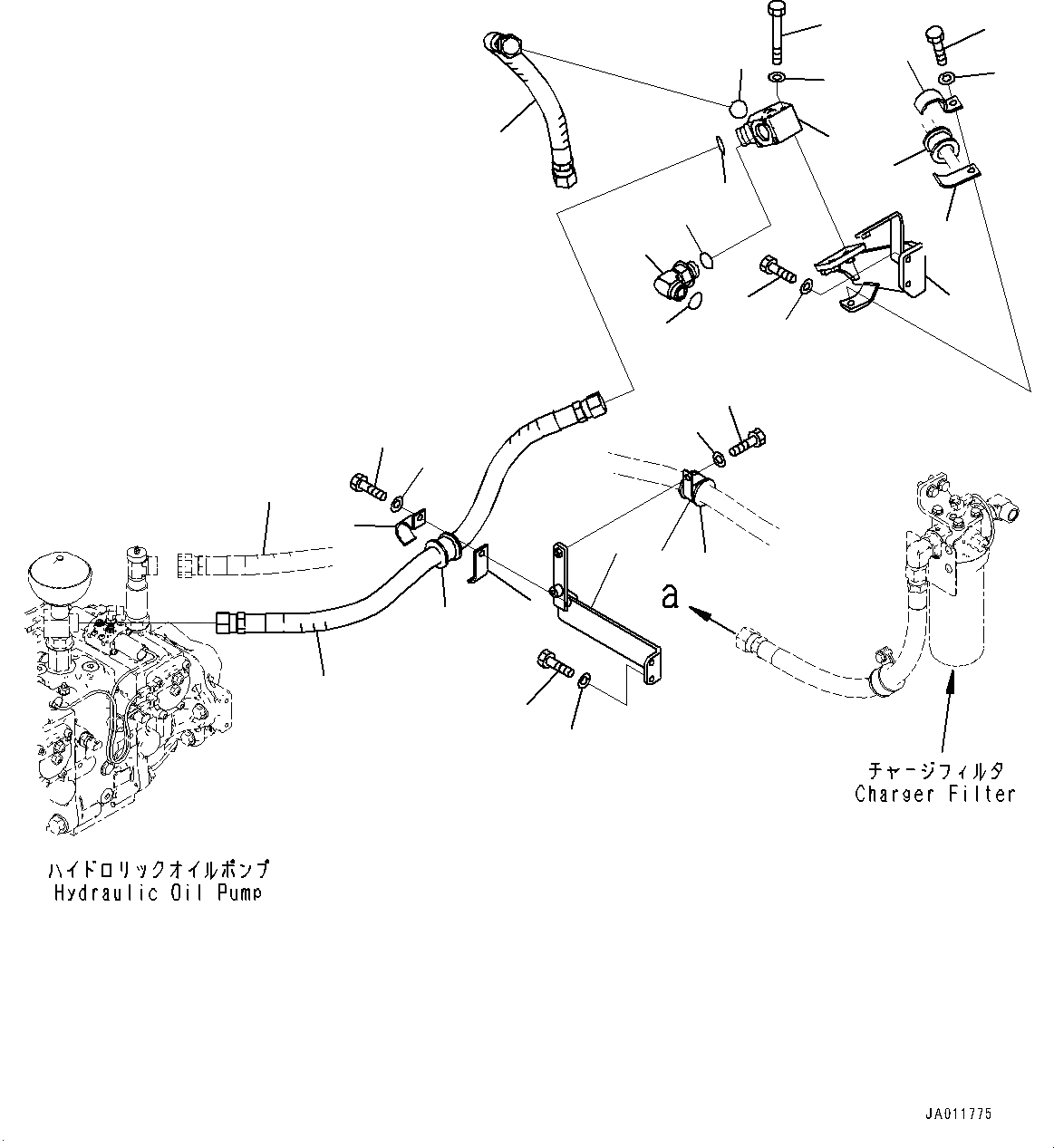 a

チャージフィルタ
Charger Filter

ハイドロリックオイルポンプ
Hydraulic Oil Pump

JA011775