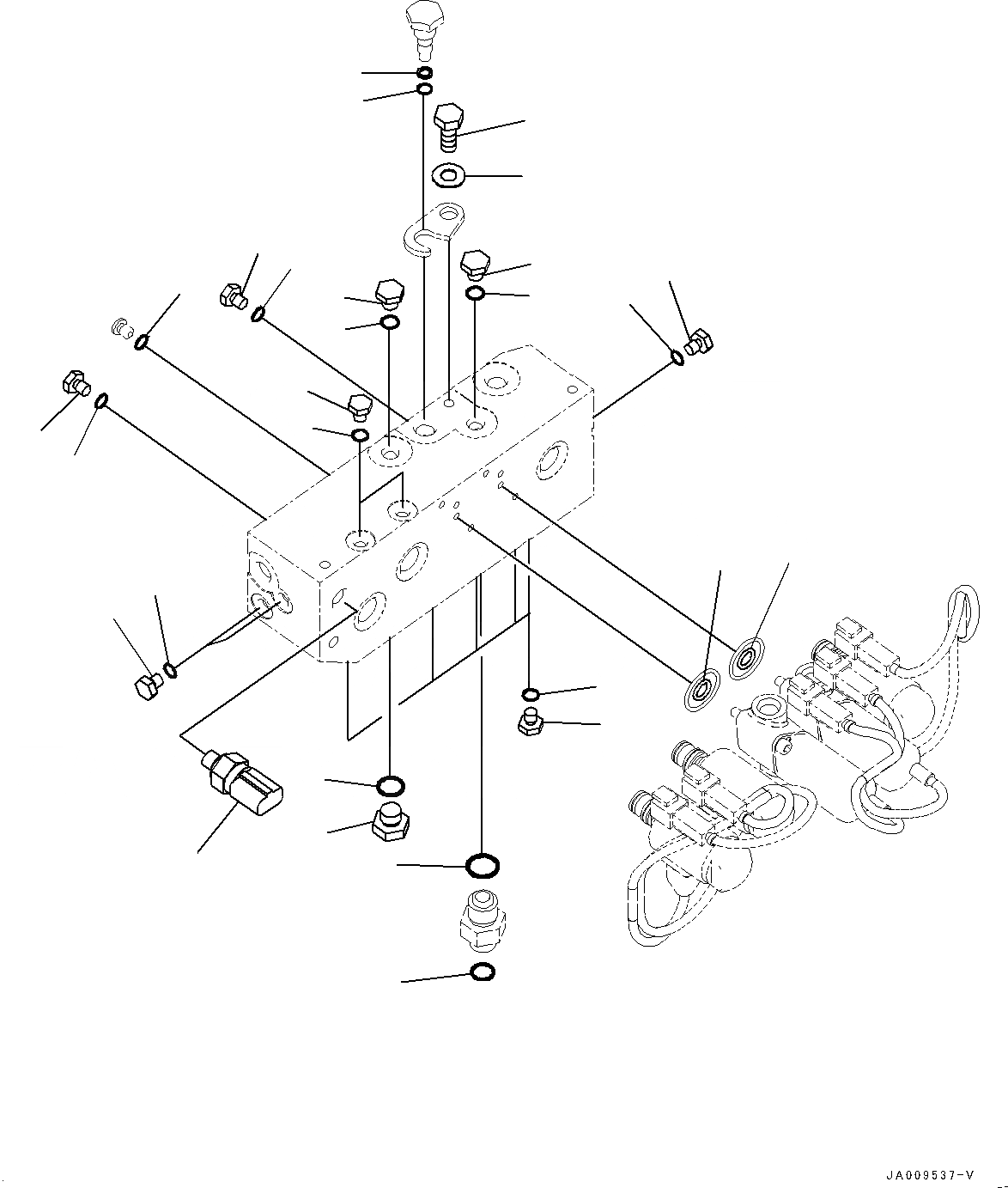 JA009537-V