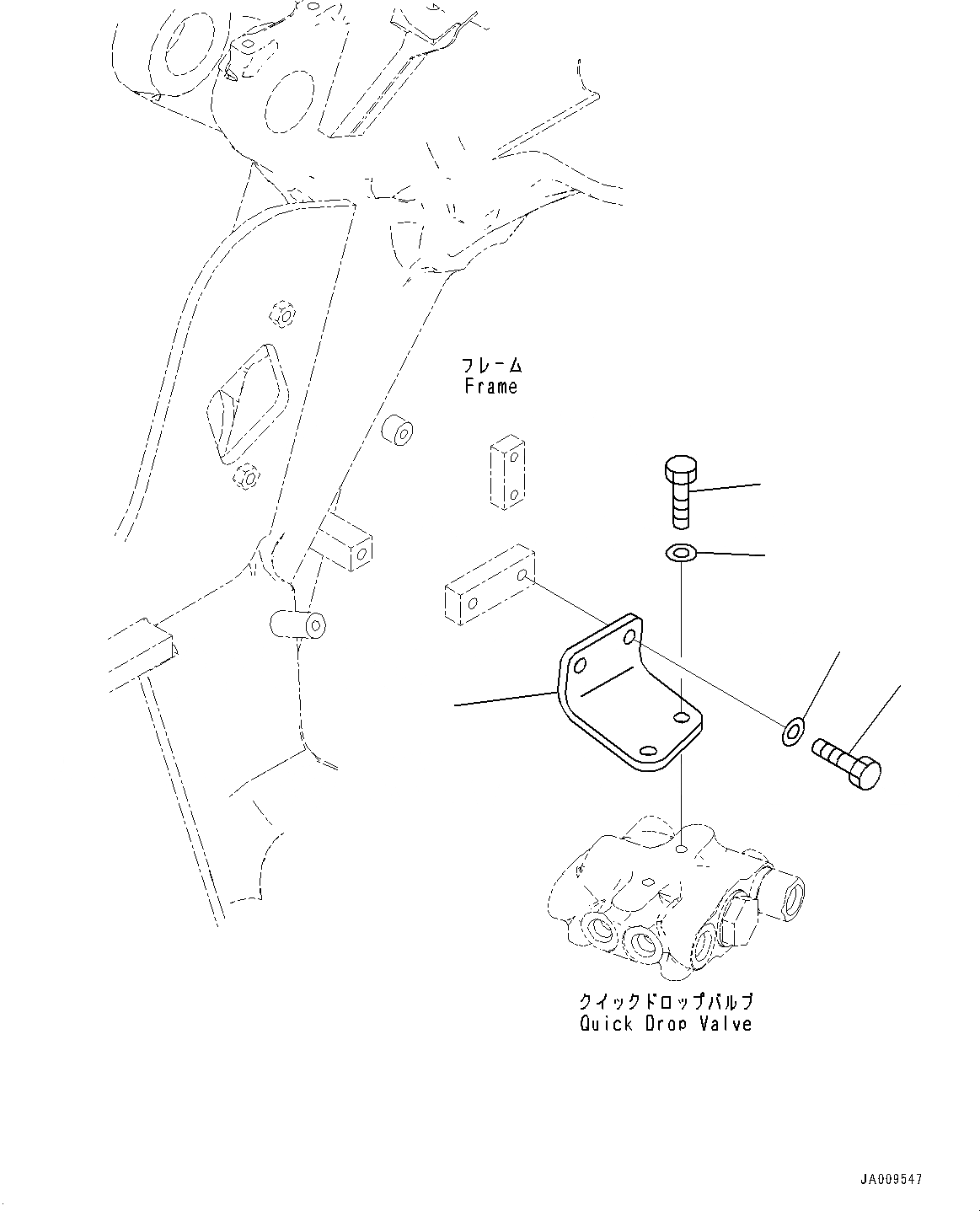 フレーム
Frame

クイックドロップバルブ
Quick Drop Valve

JA009547