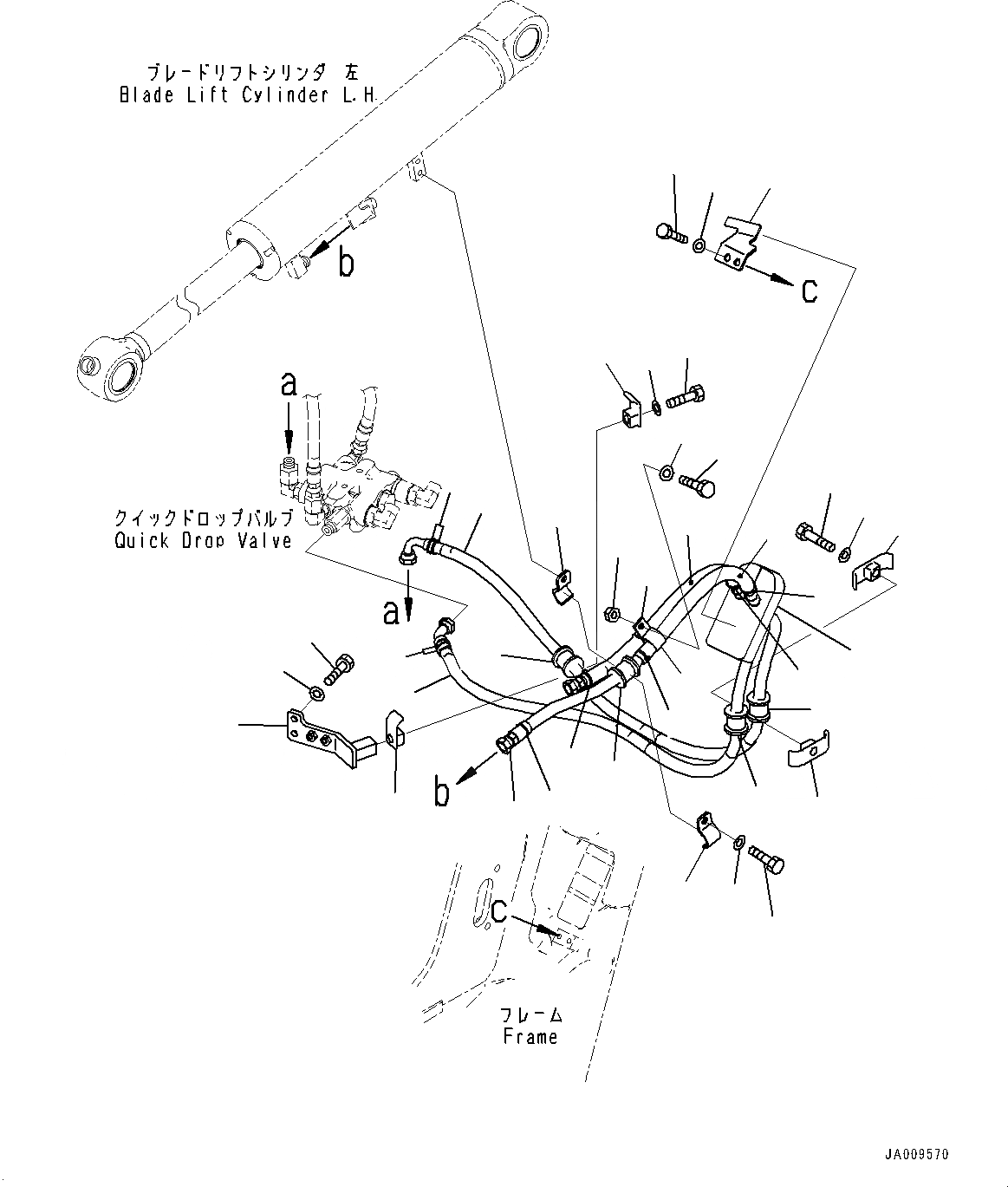 ブレードリフトシリンダ 左
Blade Lift Cylinder L.H.

b

c

a

クイックドロップバルブ
Quick Drop Valve

a

b

c

フレーム
Frame

JA009570