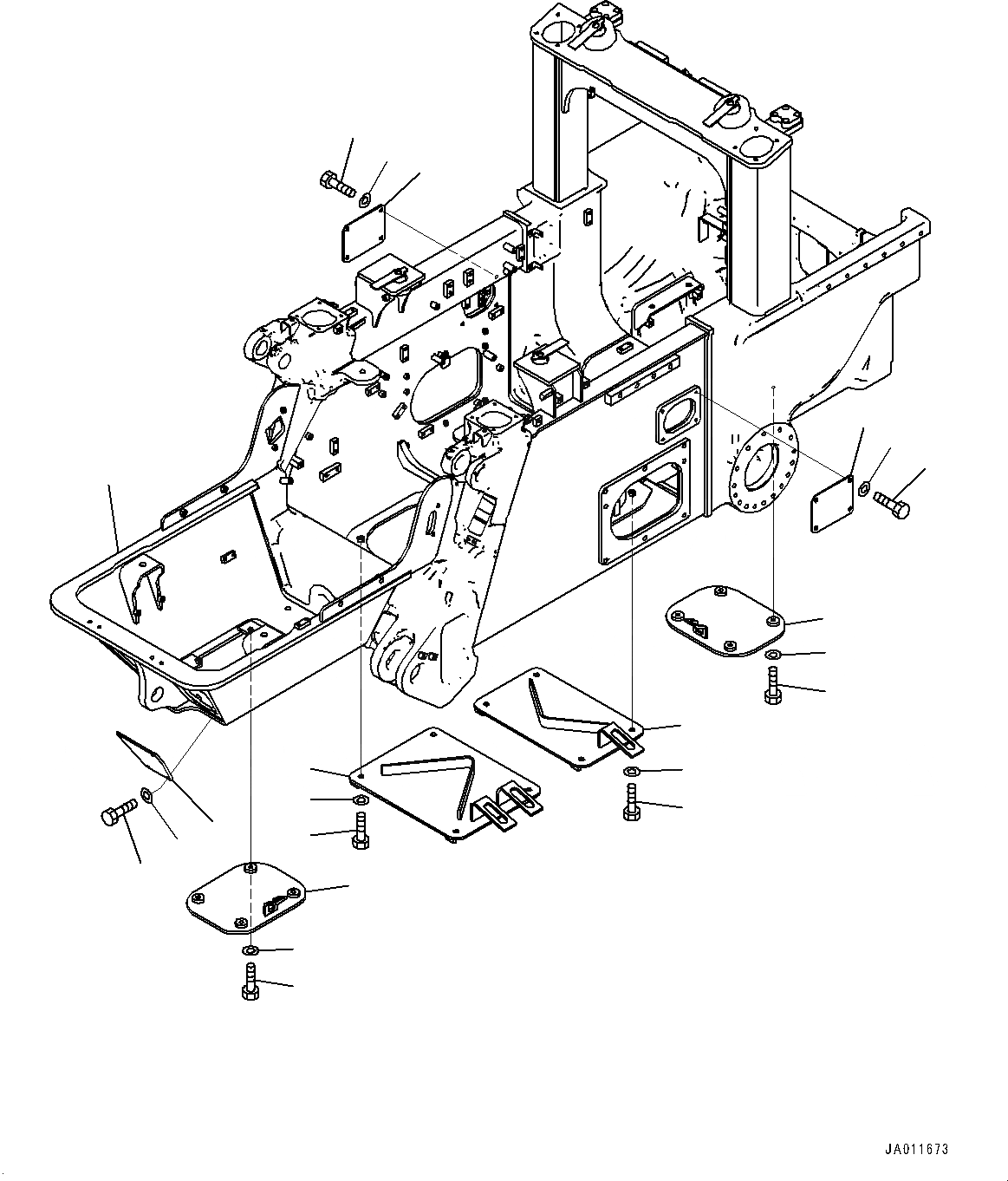 JA011673